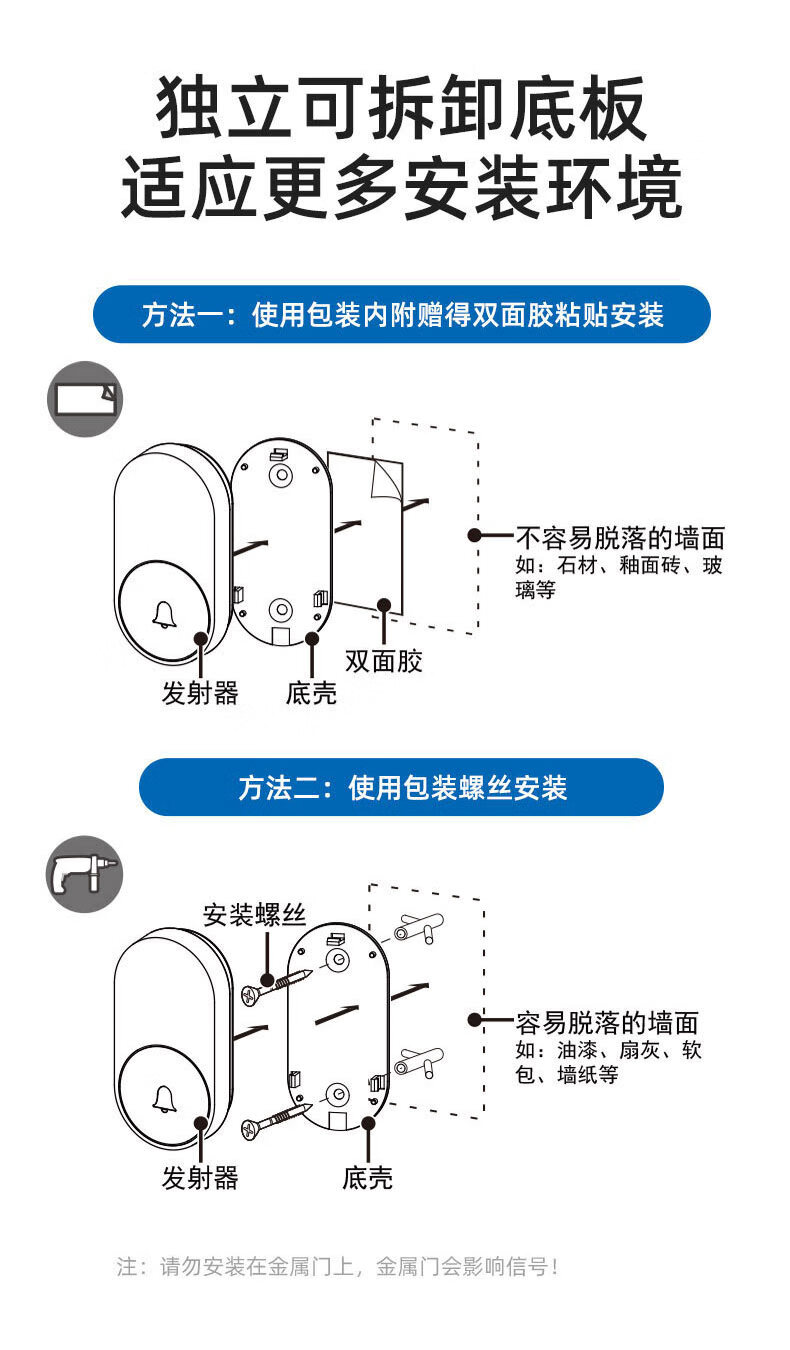 独立可拆卸底板
适应更多安装环境

方法一：使用包装内附赠得双面胶粘贴安装

不容易脱落的墙面
如：石材、釉面砖、玻璃等

发射器
底壳
双面胶

方法二：使用包装螺丝安装

安装螺丝

容易脱落的墙面
如：油漆、扇灰、软包、墙纸等

发射器
底壳

注：请勿安装在金属门上，金属门会影响信号！