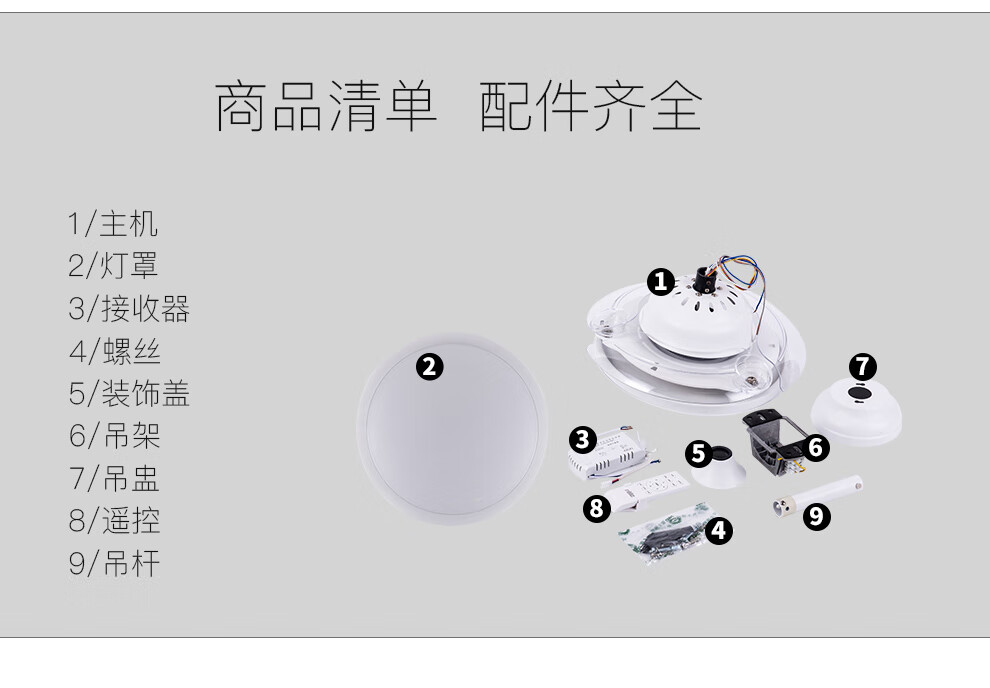 商品清单 配件齐全

1/主机
2/灯罩
3/接收器
4/螺丝
5/装饰盖
6/吊架
7/吊盅
8/遥控
9/吊杆

1
2
3
4
5
6
7
8
9