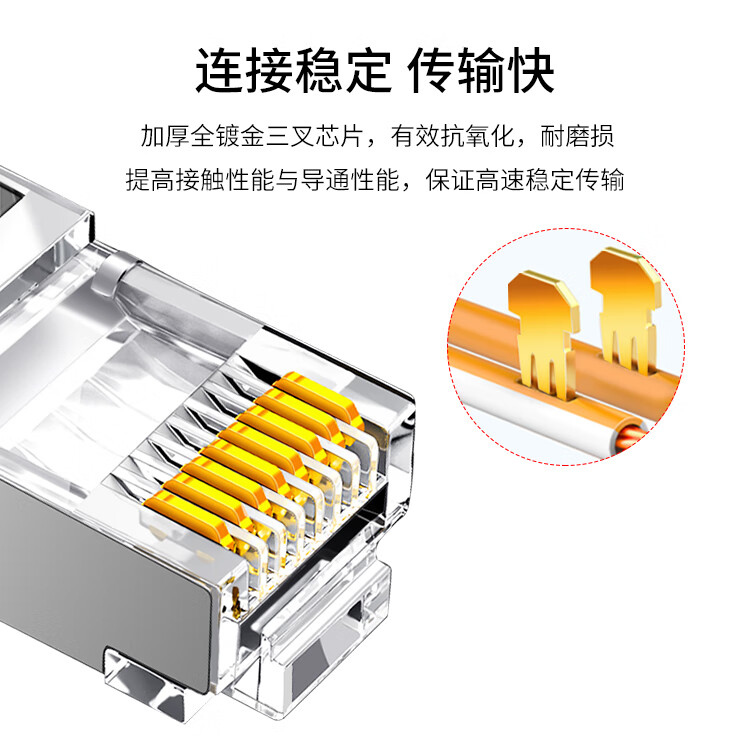 连接稳定 传输快

加厚全镀金三叉芯片，有效抗氧化，耐磨损
提高接触性能与导通性能，保证高速稳定传输