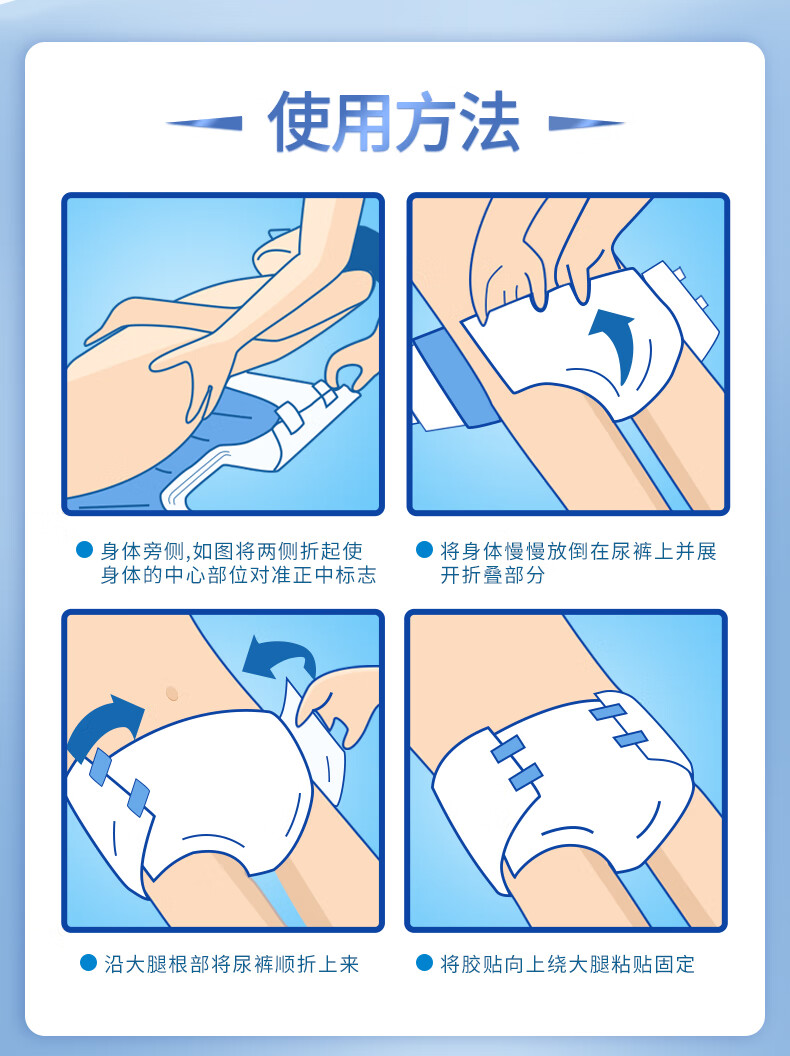 使用方法

身体旁侧,如图将两侧折起使身体的中心部位对准正中标志

将身体慢慢放倒在尿裤上并展开折叠部分

沿大腿根部将尿裤顺折上来

将胶贴向上绕大腿粘贴固定