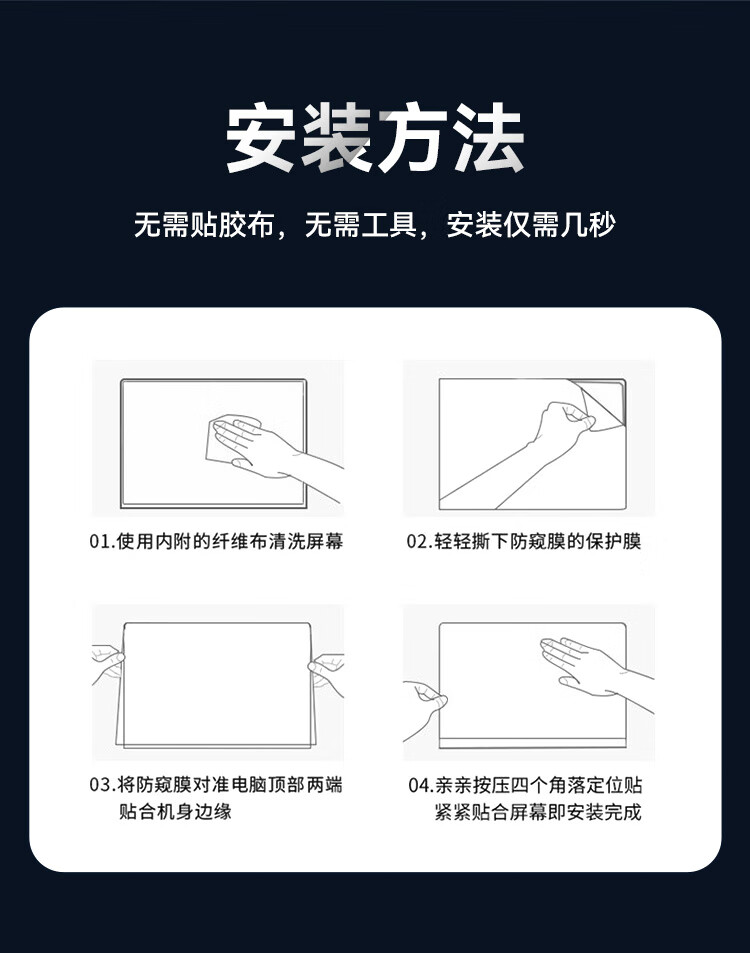 安装方法

无需贴胶布，无需工具，安装仅需几秒

01.使用内附的纤维布清洗屏幕

02.轻轻撕下防窥膜的保护膜

03.将防窥膜对准电脑顶部两端贴合机身边缘

04.亲亲按压四个角落定位贴紧紧贴合屏幕即安装完成