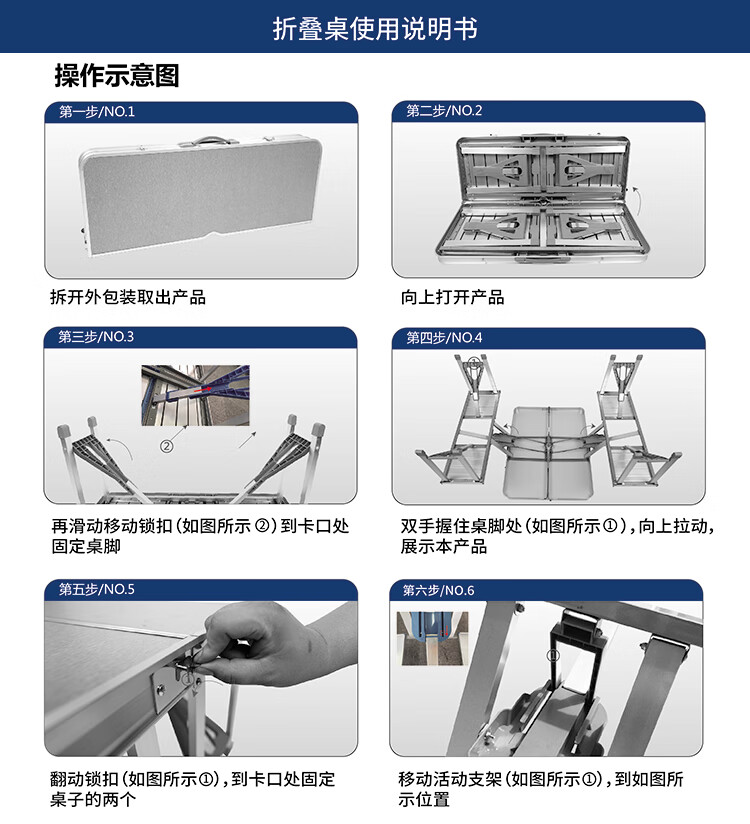 折叠桌使用说明书

操作示意图

第一步/NO.1

拆开外包装取出产品

第二步/NO.2

向上打开产品

第三步/NO.3

②

再滑动移动锁扣（如图所示 ②）到卡口处固定桌脚

第四步/NO.4

①

双手握住桌脚处（如图所示①），向上拉动，展示本产品

第五步/NO.5

①

翻动锁扣（如图所示①），到卡口处固定桌子的两个

第六步/NO.6

①

移动活动支架（如图所示①），到如图所示位置