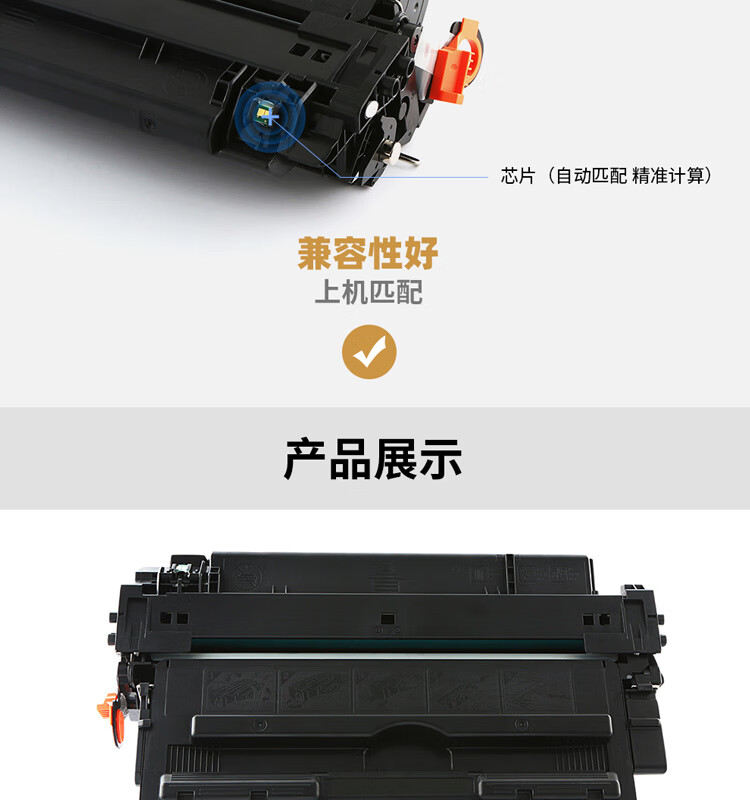 芯片（自动匹配 精准计算）

兼容性好
上机匹配

产品展示