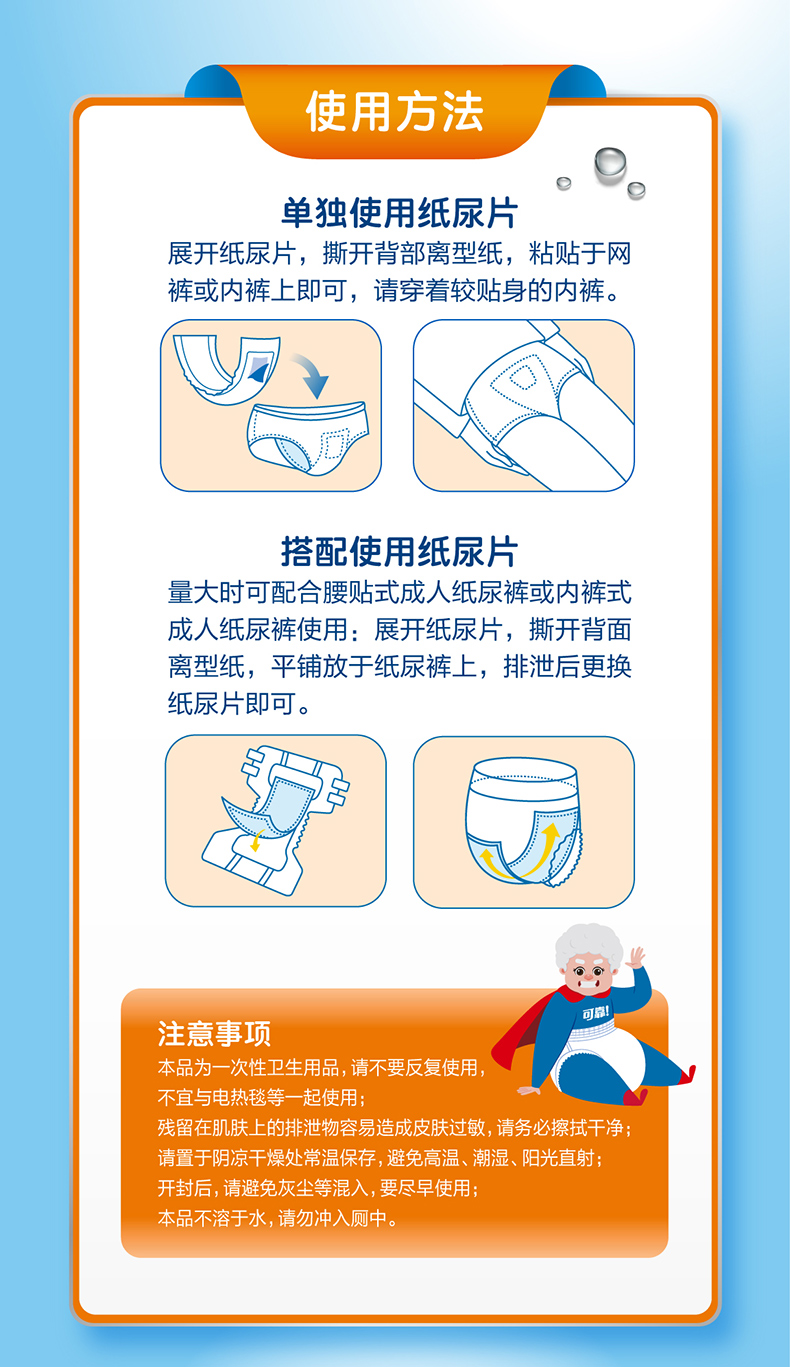 使用方法

单独使用纸尿片

展开纸尿片，撕开背部离型纸，粘贴于网裤或内裤上即可，请穿着较贴身的内裤。

搭配使用纸尿片

量大时可配合腰贴式成人纸尿裤或内裤式成人纸尿裤使用：展开纸尿片，撕开背面离型纸，平铺放于纸尿裤上，排泄后更换纸尿片即可。

可靠!

注意事项

本品为一次性卫生用品，请不要反复使用，
不宜与电热毯等一起使用；
残留在肌肤上的排泄物容易造成皮肤过敏，请务必擦拭干净；
请置于阴凉干燥处常温保存，避免高温、潮湿、阳光直射；
开封后，请避免灰尘等混入，要尽早使用；
本品不溶于水，请勿冲入厕中。