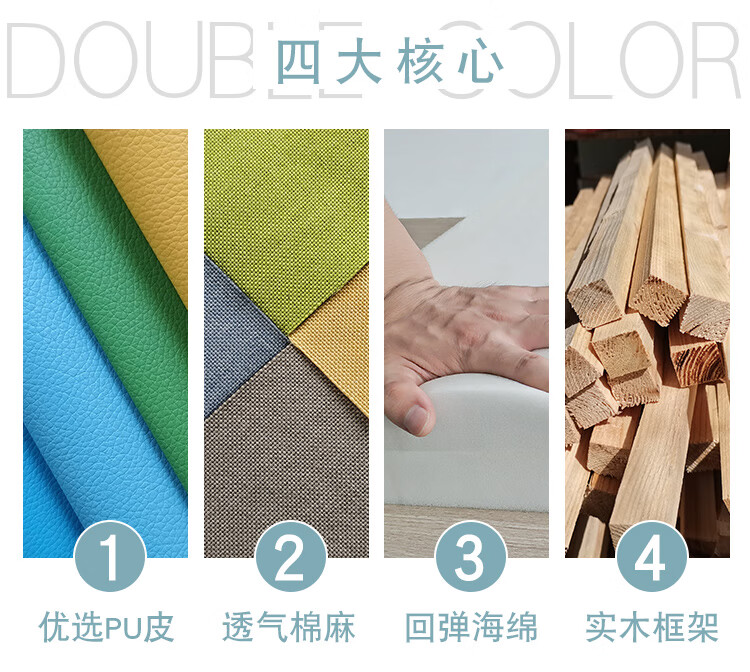 DOUBLE COLOR
四大核心

1
优选PU皮

2
透气棉麻

3
回弹海绵

4
实木框架