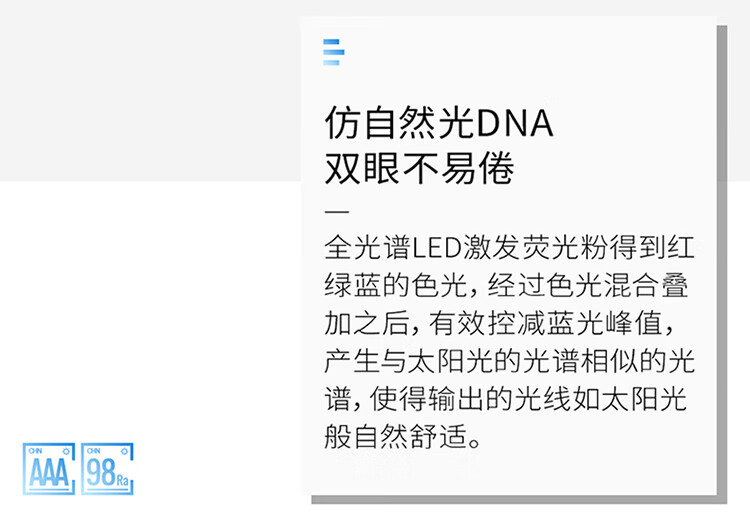 仿自然光DNA
双眼不易倦

—

全光谱LED激发荧光粉得到红绿蓝的色光，经过色光混合叠加之后，有效控减蓝光峰值，产生与太阳光的光谱相似的光谱，使得输出的光线如太阳光般自然舒适。

CHN
AAA

CHN
98Ra