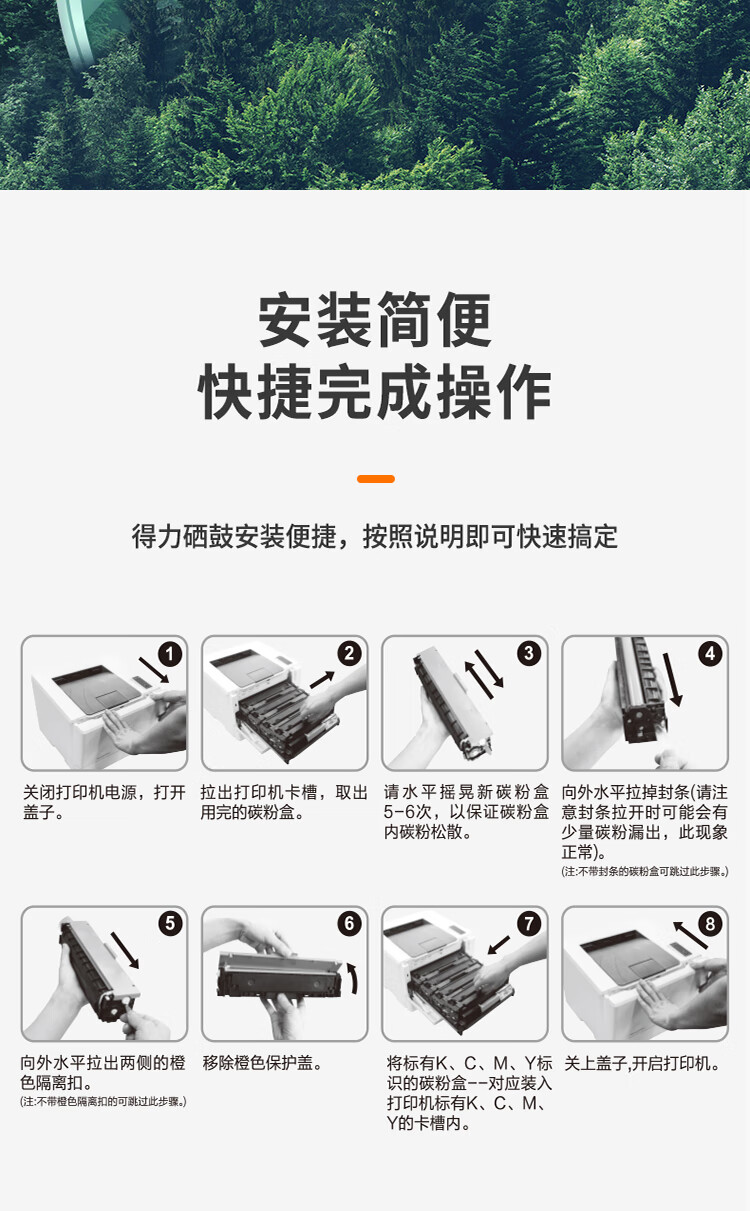 安装简便
快捷完成操作

得力硒鼓安装便捷，按照说明即可快速搞定

1
关闭打印机电源，打开盖子。

2
拉出打印机卡槽，取出用完的碳粉盒。

3
请水平摇晃新碳粉盒5-6次，以保证碳粉盒内碳粉松散。

4
向外水平拉掉封条(请注意封条拉开时可能会有少量碳粉漏出，此现象正常)。
(注:不带封条的碳粉盒可跳过此步骤。)

5
向外水平拉出两侧的橙色隔离扣。
(注:不带橙色隔离扣的可跳过此步骤。)

6
移除橙色保护盖。

7
将标有K、C、M、Y标识的碳粉盒--对应装入打印机标有K、C、M、Y的卡槽内。

8
关上盖子,开启打印机。