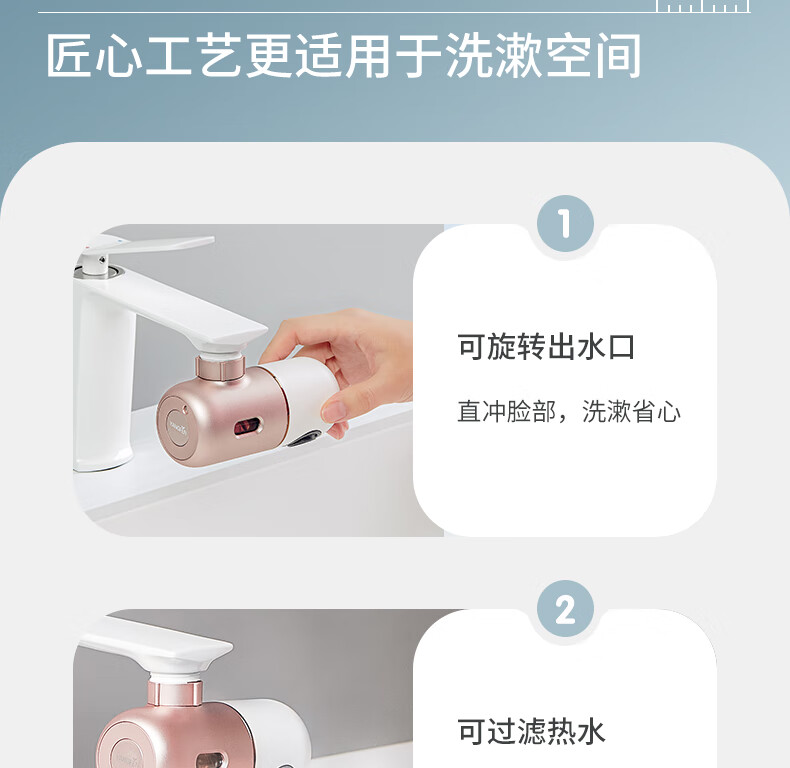 匠心工艺更适用于洗漱空间

1

可旋转出水口

直冲脸部，洗漱省心

2

可过滤热水