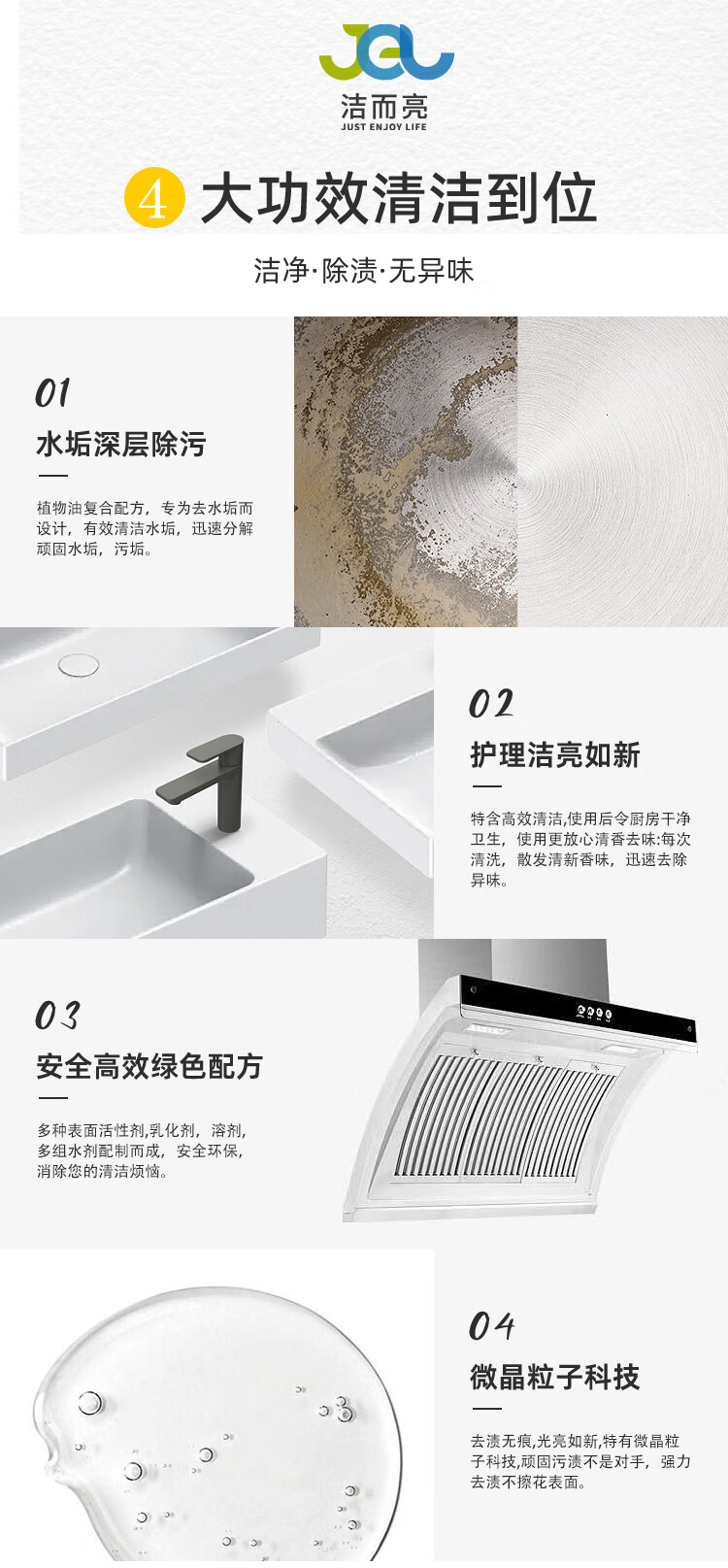 JEL
洁而亮
JUST ENJOY LIFE

4 大功效清洁到位

洁净·除渍·无异味

01
水垢深层除污

植物油复合配方，专为去水垢而设计，有效清洁水垢，迅速分解顽固水垢，污垢。

02
护理洁亮如新

特含高效清洁,使用后令厨房干净卫生，使用更放心清香去味:每次清洗，散发清新香味，迅速去除异味。

03
安全高效绿色配方

多种表面活性剂,乳化剂，溶剂,多组水剂配制而成，安全环保,消除您的清洁烦恼。

04
微晶粒子科技

去渍无痕,光亮如新,特有微晶粒子科技,顽固污渍不是对手，强力去渍不擦花表面。