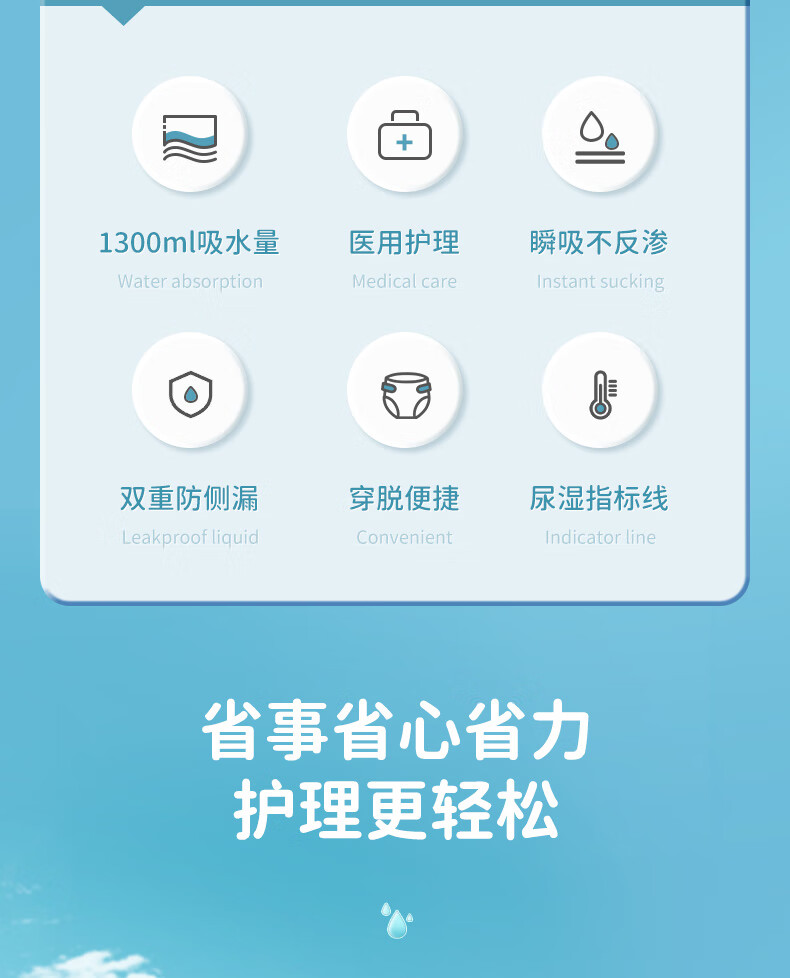 1300ml吸水量
Water absorption

医用护理
Medical care

瞬吸不反渗
Instant sucking

双重防侧漏
Leakproof liquid

穿脱便捷
Convenient

尿湿指标线
Indicator line

省事省心省力
护理更轻松