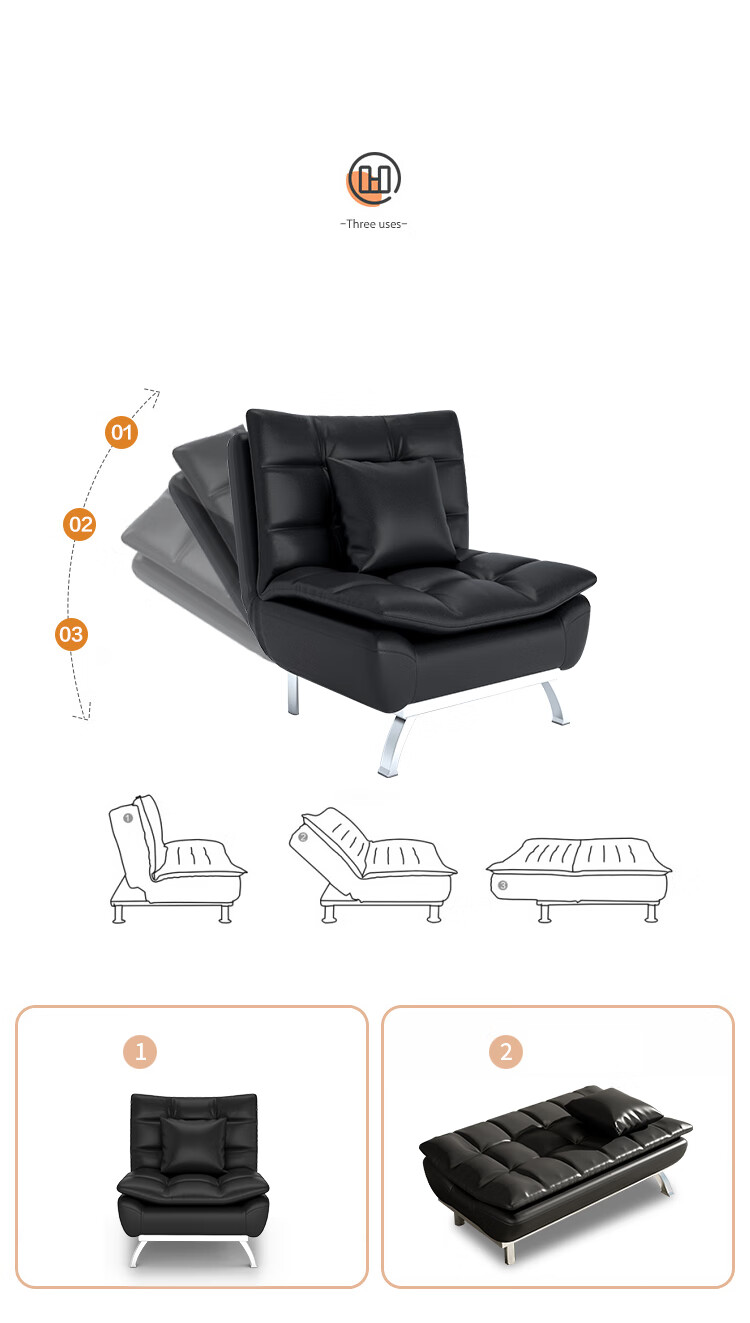 ~Three uses~

01

02

03

1

2

3

1

2