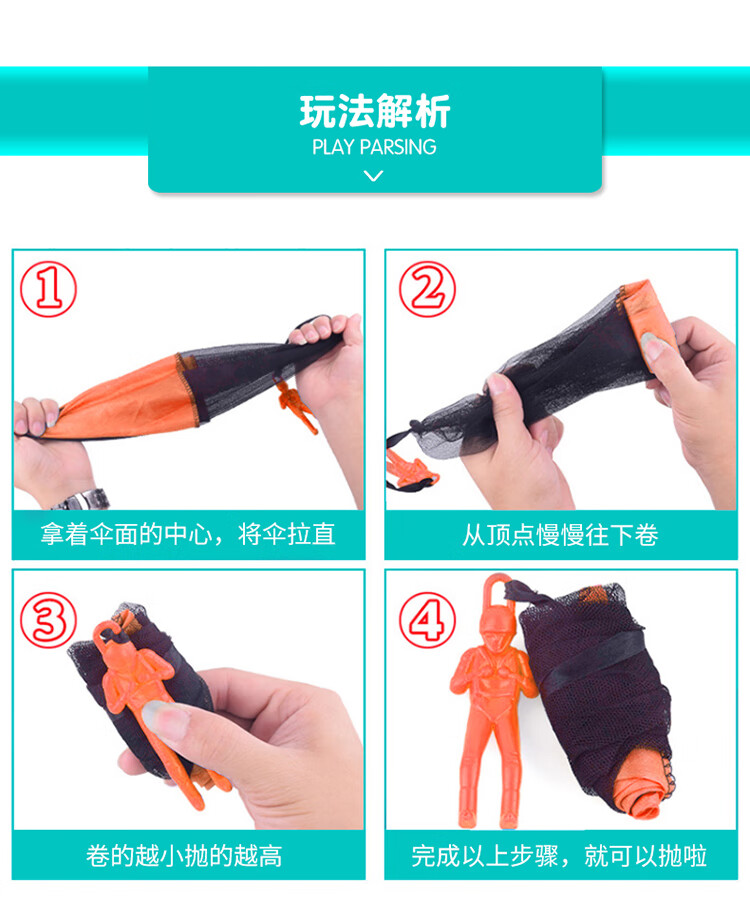 玩法解析
PLAY PARSING

①
拿着伞面的中心，将伞拉直

②
从顶点慢慢往下卷

③
卷的越小抛的越高

④
完成以上步骤，就可以抛啦