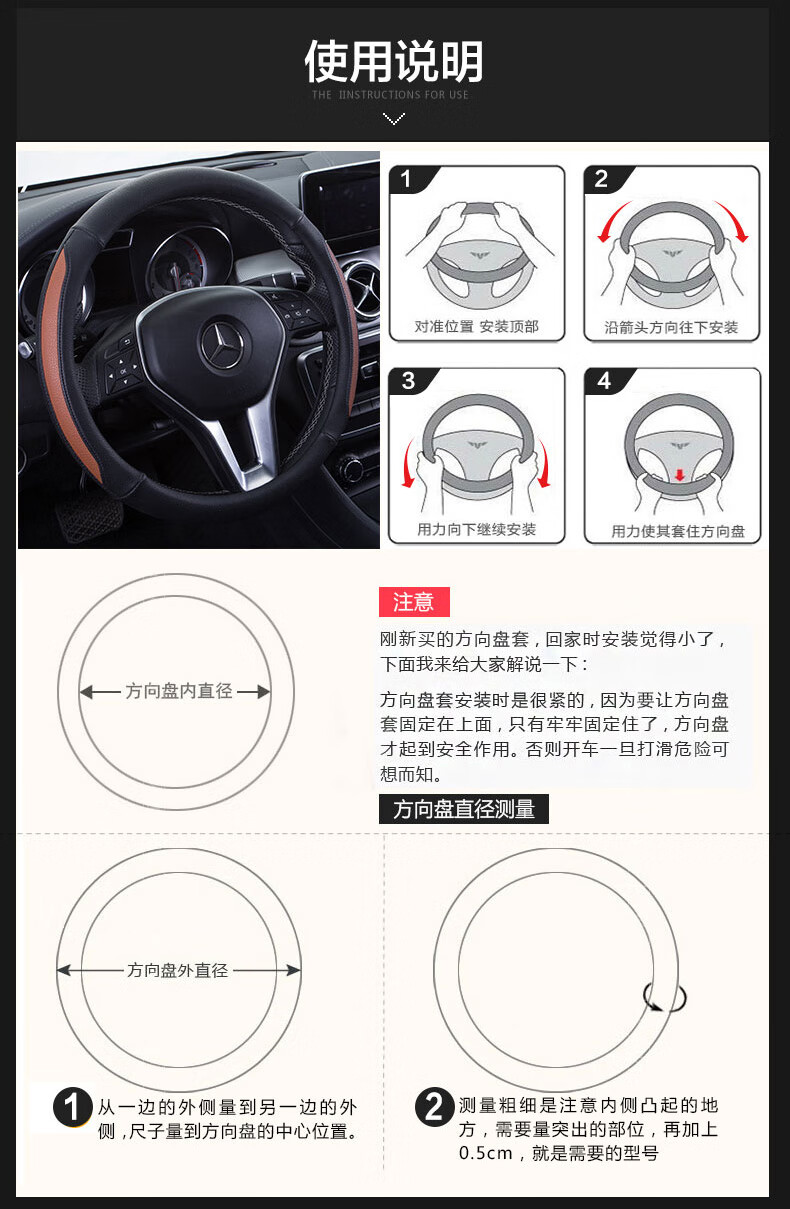 使用说明

THE IINSTRUCTIONS FOR USE

1
对准位置 安装顶部

2
沿箭头方向往下安装

3
用力向下继续安装

4
用力使其套住方向盘

方向盘内直径

注意

刚新买的方向盘套，回家时安装觉得小了，下面我来给大家解说一下：

方向盘套安装时是很紧的，因为要让方向盘套固定在上面，只有牢牢固定住了，方向盘才起到安全作用。否则开车一旦打滑危险可想而知。

方向盘直径测量

方向盘外直径

1 从一边的外侧量到另一边的外侧，尺子量到方向盘的中心位置。

2 测量粗细是注意内侧凸起的地方，需要量突出的部位，再加上0.5cm，就是需要的型号