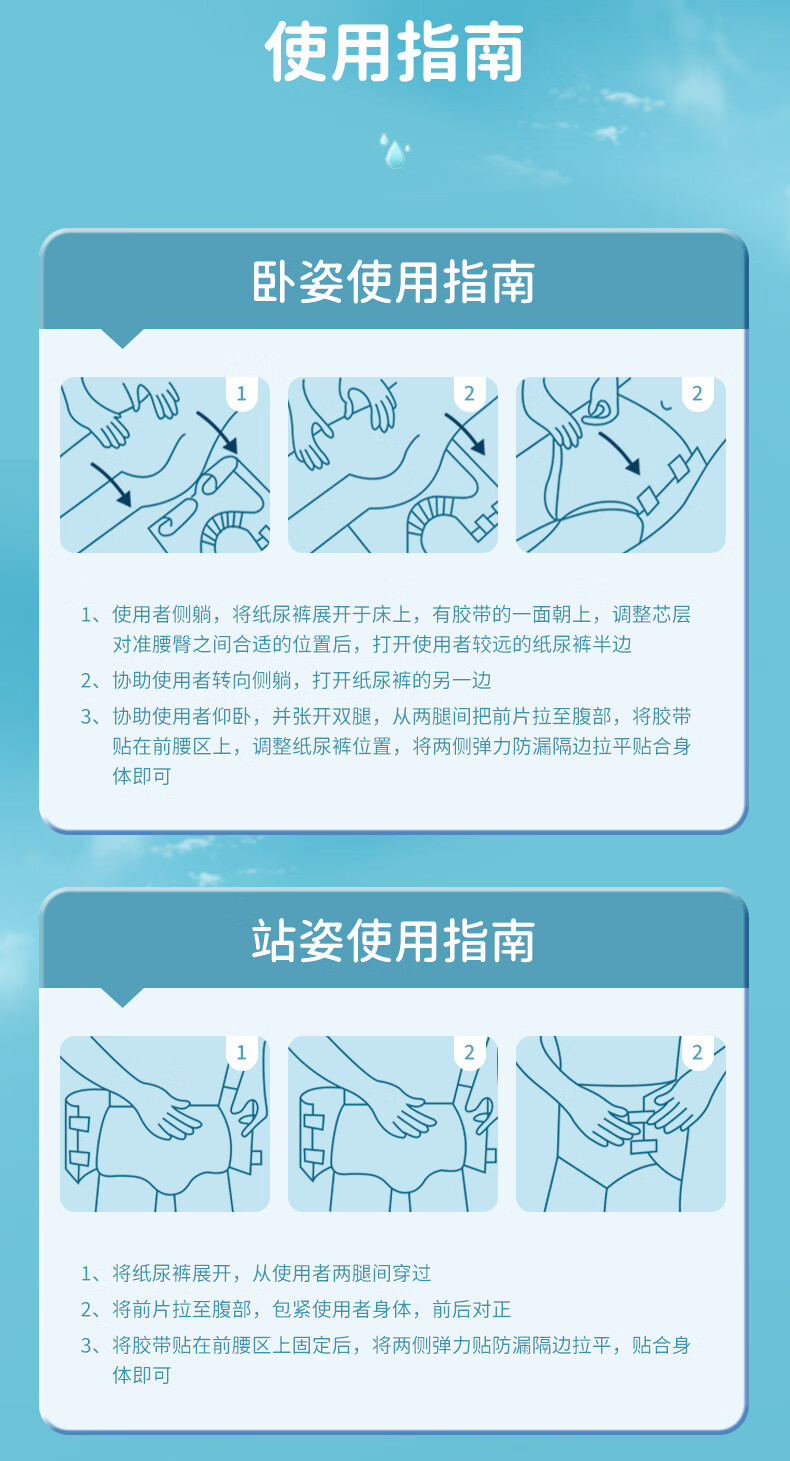 使用指南

卧姿使用指南

1

2

2

1、使用者侧躺，将纸尿裤展开于床上，有胶带的一面朝上，调整芯层对准腰臀之间合适的位置后，打开使用者较远的纸尿裤半边

2、协助使用者转向侧躺，打开纸尿裤的另一边

3、协助使用者仰卧，并张开双腿，从两腿间把前片拉至腹部，将胶带贴在前腰区上，调整纸尿裤位置，将两侧弹力防漏隔边拉平贴合身体即可

站姿使用指南

1

2

2

1、将纸尿裤展开，从使用者两腿间穿过

2、将前片拉至腹部，包紧使用者身体，前后对正

3、将胶带贴在前腰区上固定后，将两侧弹力贴防漏隔边拉平，贴合身体即可