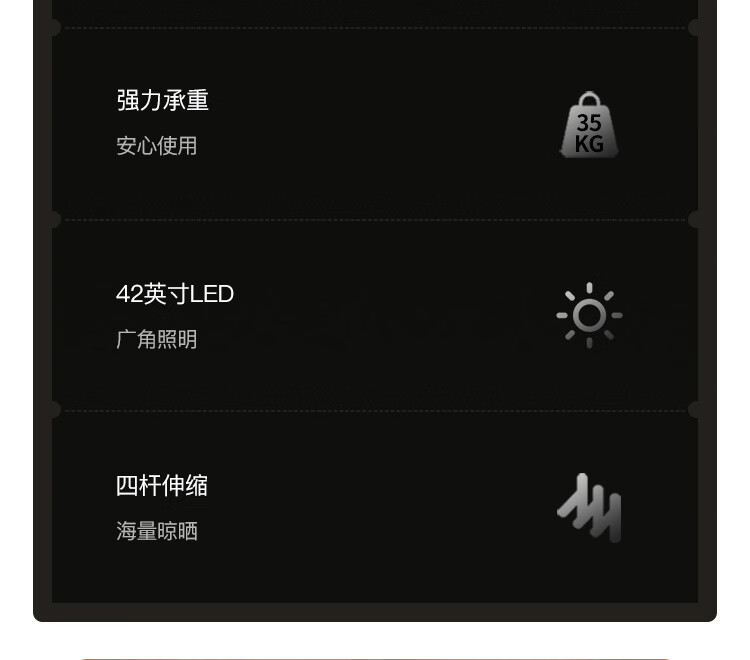 强力承重

安心使用

35
KG

42英寸LED

广角照明

四杆伸缩

海量晾晒