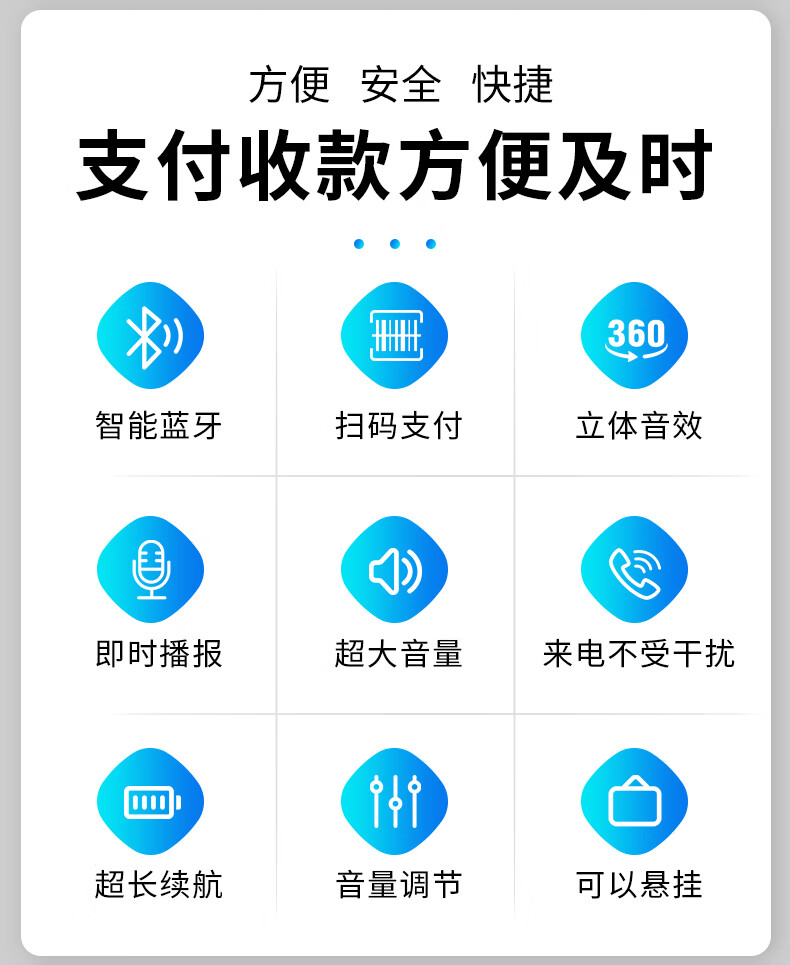 方便 安全 快捷

支付收款方便及时

360

智能蓝牙

扫码支付

立体音效

即时播报

超大音量

来电不受干扰

超长续航

音量调节

可以悬挂