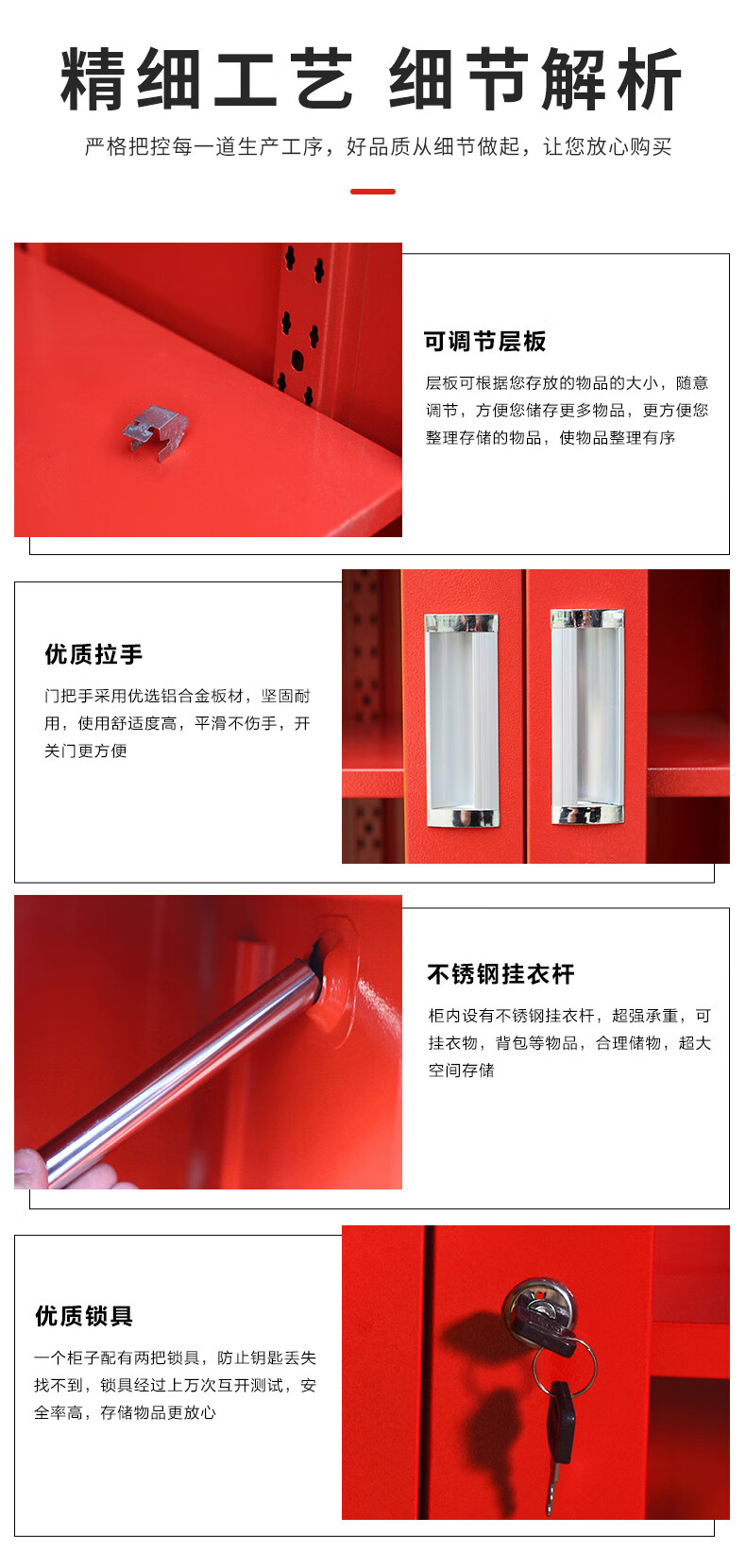 精细工艺 细节解析

严格把控每一道生产工序，好品质从细节做起，让您放心购买

可调节层板

层板可根据您存放的物品的大小，随意调节，方便您储存更多物品，更方便您整理存储的物品，使物品整理有序

优质拉手

门把手采用优选铝合金板材，坚固耐用，使用舒适度高，平滑不伤手，开关门更方便

不锈钢挂衣杆

柜内设有不锈钢挂衣杆，超强承重，可挂衣物，背包等物品，合理储物，超大空间存储

优质锁具

一个柜子配有两把锁具，防止钥匙丢失找不到，锁具经过上万次互开测试，安全率高，存储物品更放心