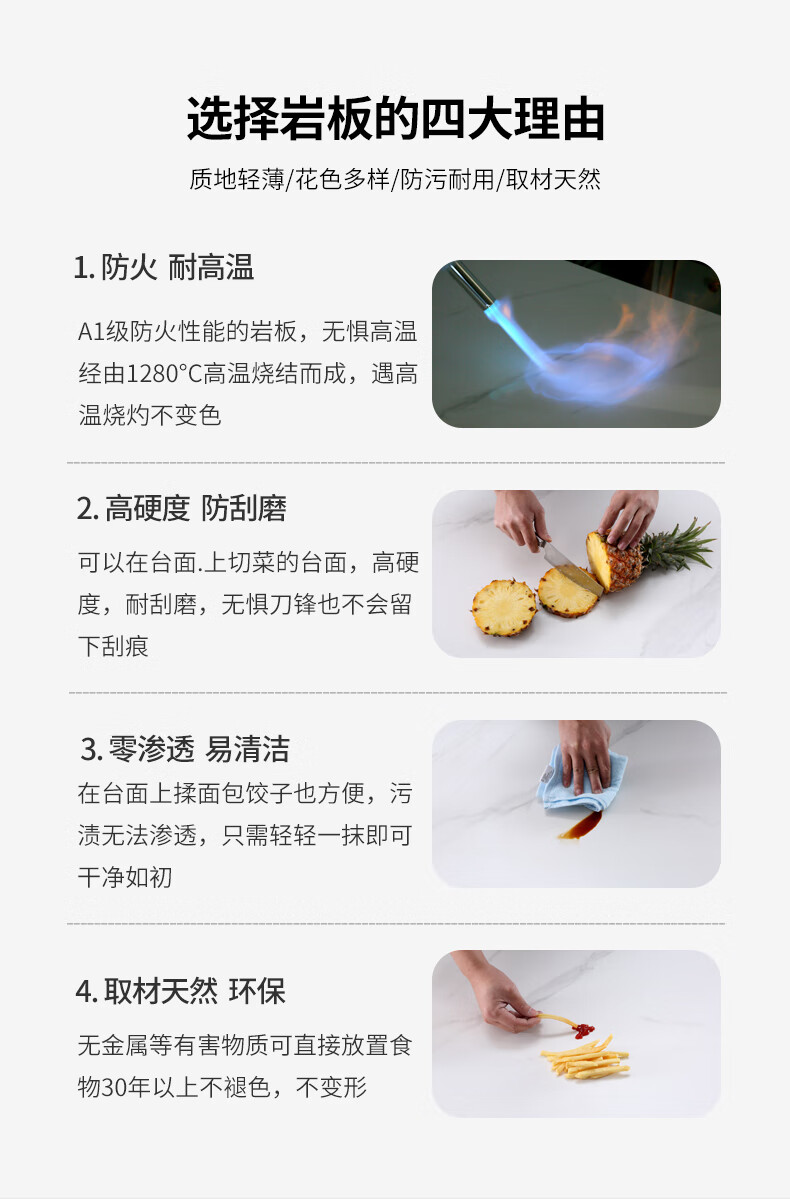 选择岩板的四大理由

质地轻薄/花色多样/防污耐用/取材天然

1. 防火 耐高温

A1级防火性能的岩板，无惧高温经由1280°C高温烧结而成，遇高温烧灼不变色

2. 高硬度 防刮磨

可以在台面.上切菜的台面，高硬度，耐刮磨，无惧刀锋也不会留下刮痕

3. 零渗透 易清洁

在台面上揉面包饺子也方便，污渍无法渗透，只需轻轻一抹即可干净如初

4. 取材天然 环保

无金属等有害物质可直接放置食物30年以上不褪色，不变形