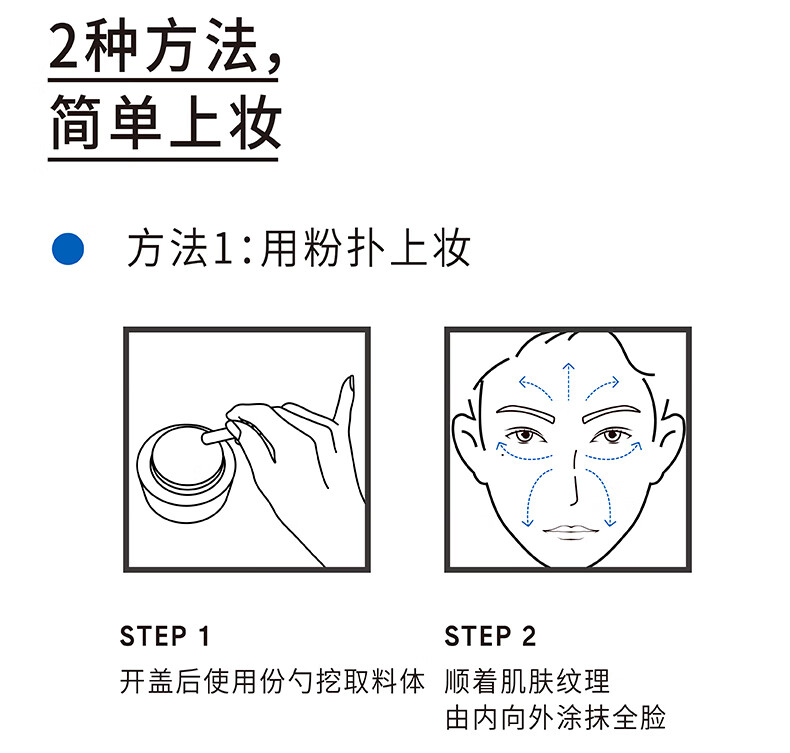 2种方法，
简单上妆

方法1：用粉扑上妆

STEP 1
开盖后使用份勺挖取料体

STEP 2
顺着肌肤纹理
由内向外涂抹全脸