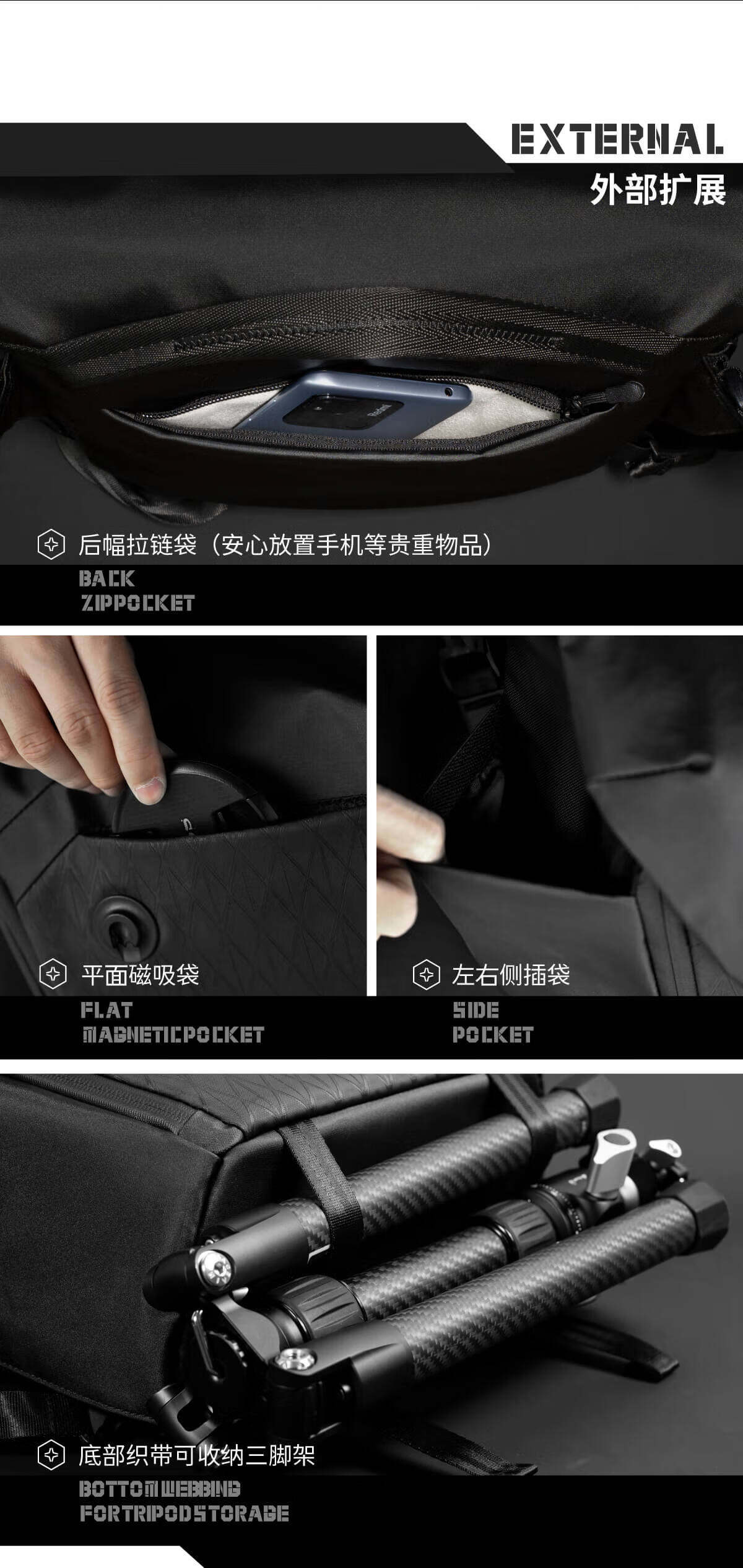 EXTERNAL
外部扩展

后幅拉链袋（安心放置手机等贵重物品）
BACK
ZIPPOCKET

平面磁吸袋
FLAT
MAGNETICPOCKET

左右侧插袋
SIDE
POCKET

底部织带可收纳三脚架
BOTTOM WEBBING
FORTRIPODSTORAGE