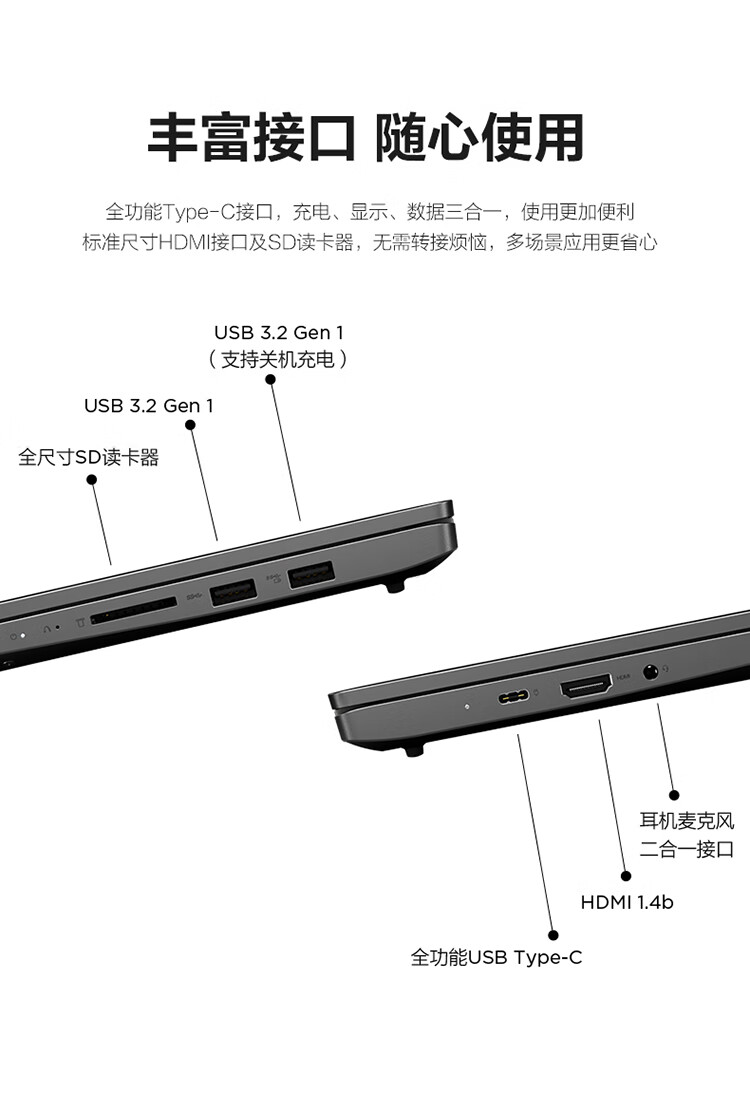 丰富接口 随心使用

全功能Type-C接口，充电、显示、数据三合一，使用更加便利
标准尺寸HDMI接口及SD读卡器，无需转接烦恼，多场景应用更省心

USB 3.2 Gen 1
（支持关机充电）

USB 3.2 Gen 1

全尺寸SD读卡器

耳机麦克风
二合一接口

HDMI 1.4b

全功能USB Type-C