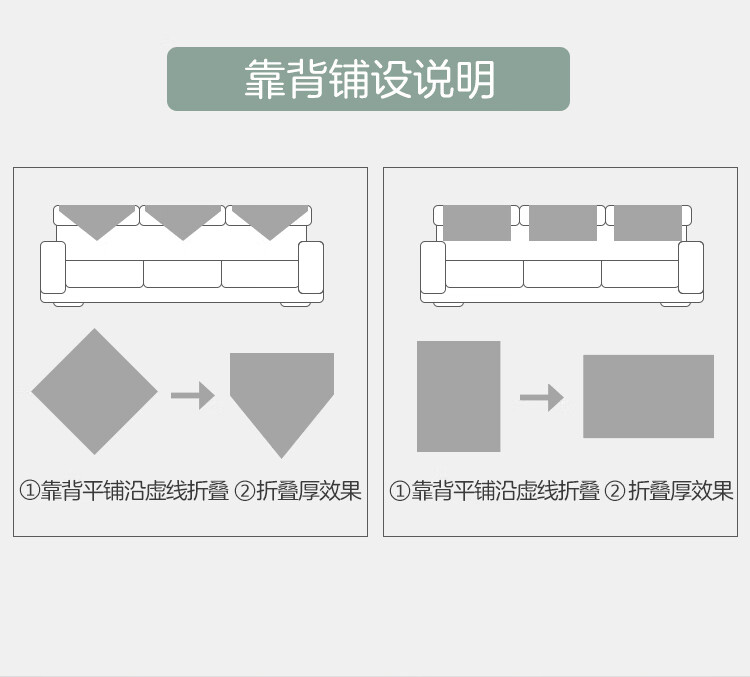 靠背铺设说明

①靠背平铺沿虚线折叠 ②折叠厚效果

①靠背平铺沿虚线折叠 ②折叠厚效果