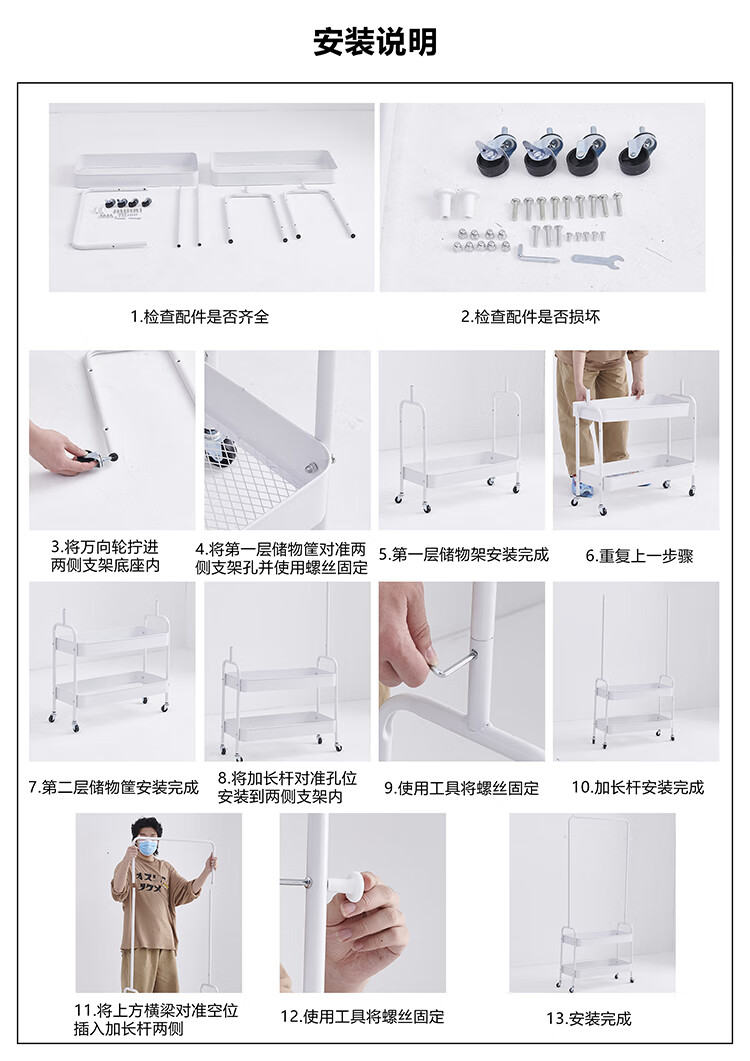 安装说明

1.检查配件是否齐全

2.检查配件是否损坏

3.将万向轮拧进两侧支架底座内

4.将第一层储物筐对准两侧支架孔并使用螺丝固定

5.第一层储物架安装完成

6.重复上一步骤

7.第二层储物筐安装完成

8.将加长杆对准孔位安装到两侧支架内

9.使用工具将螺丝固定

10.加长杆安装完成

11.将上方横梁对准空位插入加长杆两侧

12.使用工具将螺丝固定

13.安装完成