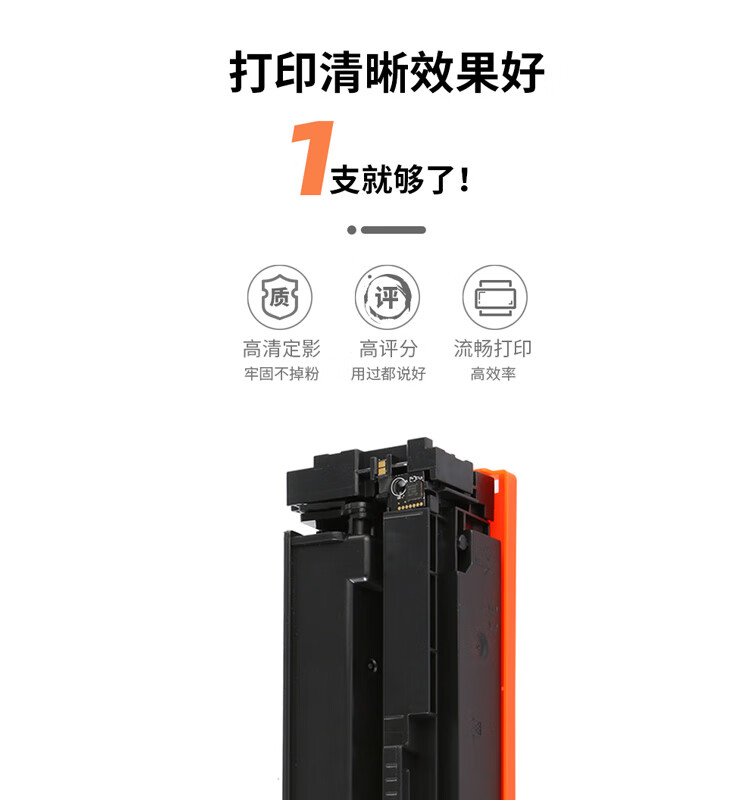 打印清晰效果好

1支就够了!

质
高清定影
牢固不掉粉

评
高评分
用过都说好

流畅打印
高效率