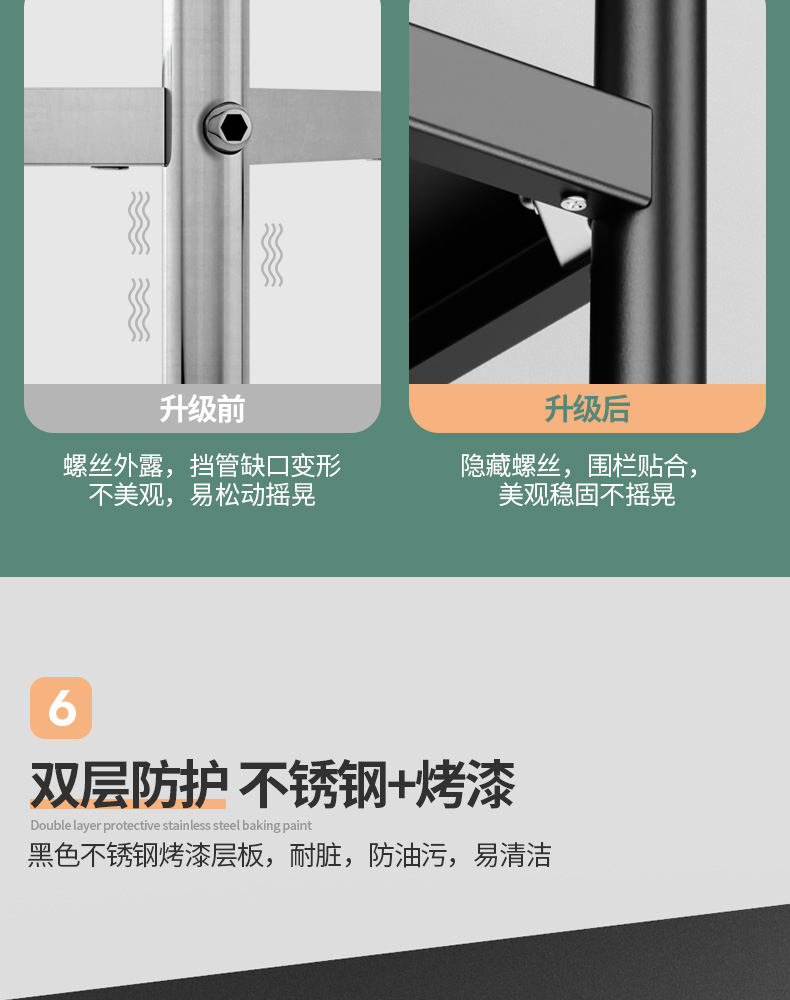 升级前

螺丝外露，挡管缺口变形
不美观，易松动摇晃

升级后

隐藏螺丝，围栏贴合，
美观稳固不摇晃

6

双层防护 不锈钢+烤漆

Double layer protective stainless steel baking paint

黑色不锈钢烤漆层板，耐脏，防油污，易清洁