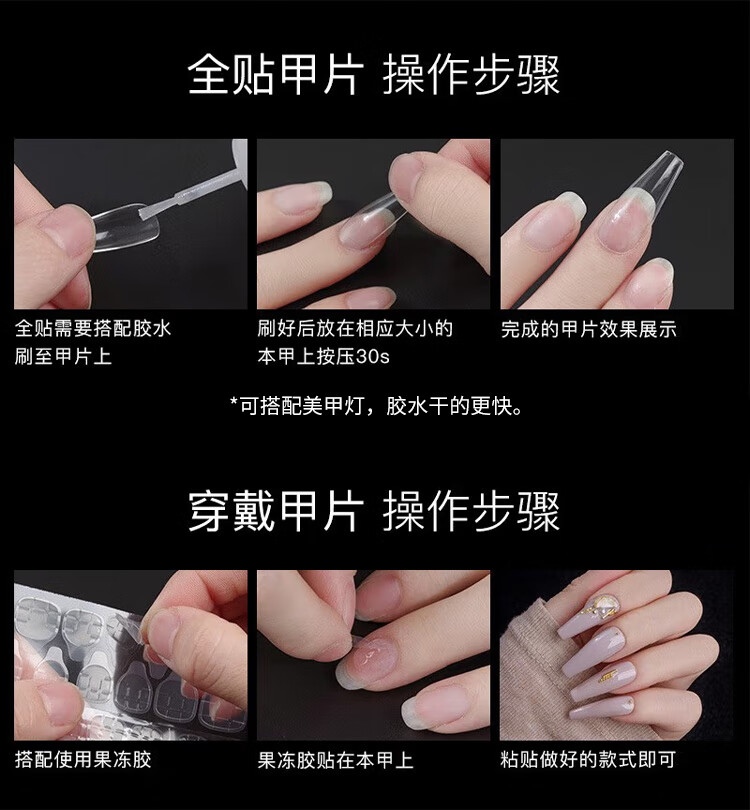 全贴甲片 操作步骤

全贴需要搭配胶水刷至甲片上

刷好后放在相应大小的本甲上按压30s

完成的甲片效果展示

*可搭配美甲灯，胶水干的更快。

穿戴甲片 操作步骤

搭配使用果冻胶

果冻胶贴在本甲上

粘贴做好的款式即可