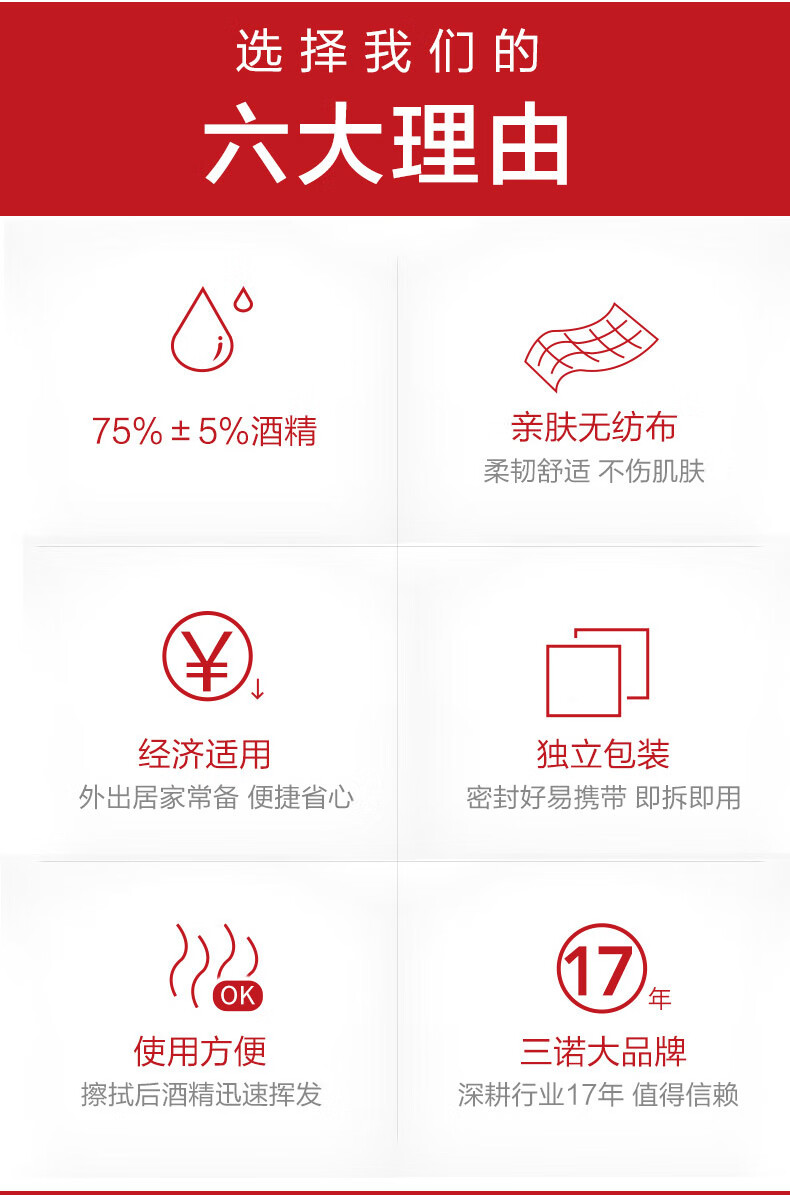 选择我们的

六大理由

75%±5%酒精

亲肤无纺布
柔韧舒适 不伤肌肤

¥↓

经济适用
外出居家常备 便捷省心

独立包装
密封好易携带 即拆即用

OK

使用方便
擦拭后酒精迅速挥发

17年

三诺大品牌
深耕行业17年 值得信赖