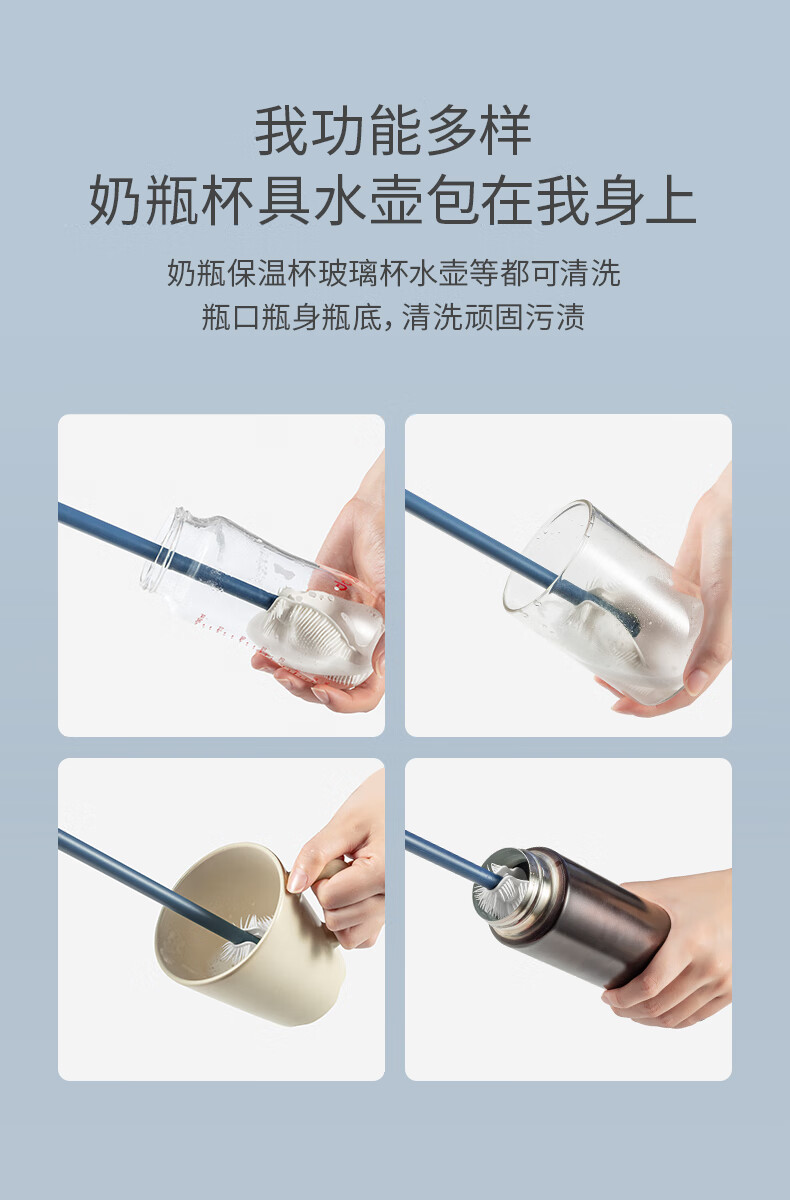 我功能多样
奶瓶杯具水壶包在我身上

奶瓶保温杯玻璃杯水壶等都可清洗
瓶口瓶身瓶底，清洗顽固污渍