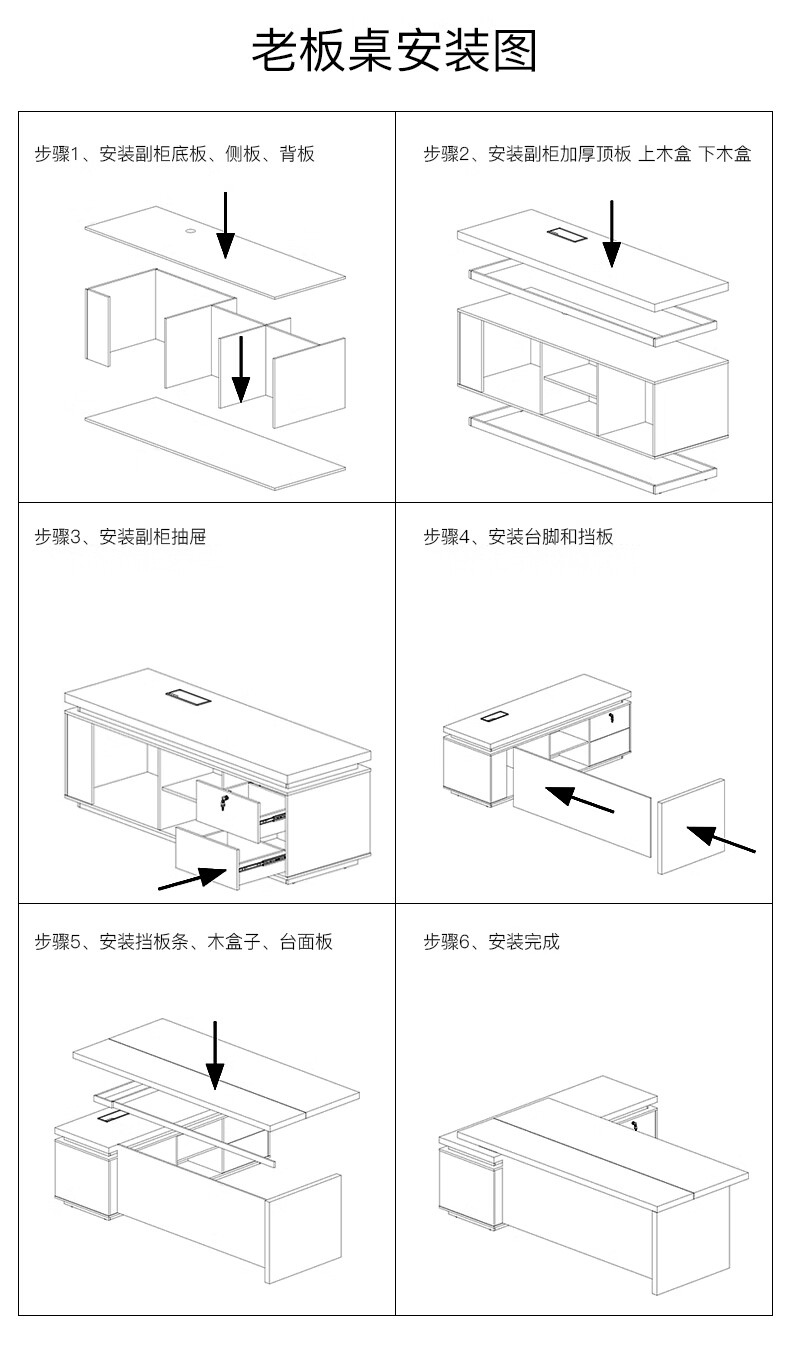 老板桌安装图

步骤1、安装副柜底板、侧板、背板

步骤2、安装副柜加厚顶板 上木盒 下木盒

步骤3、安装副柜抽屉

步骤4、安装台脚和挡板

步骤5、安装挡板条、木盒子、台面板

步骤6、安装完成