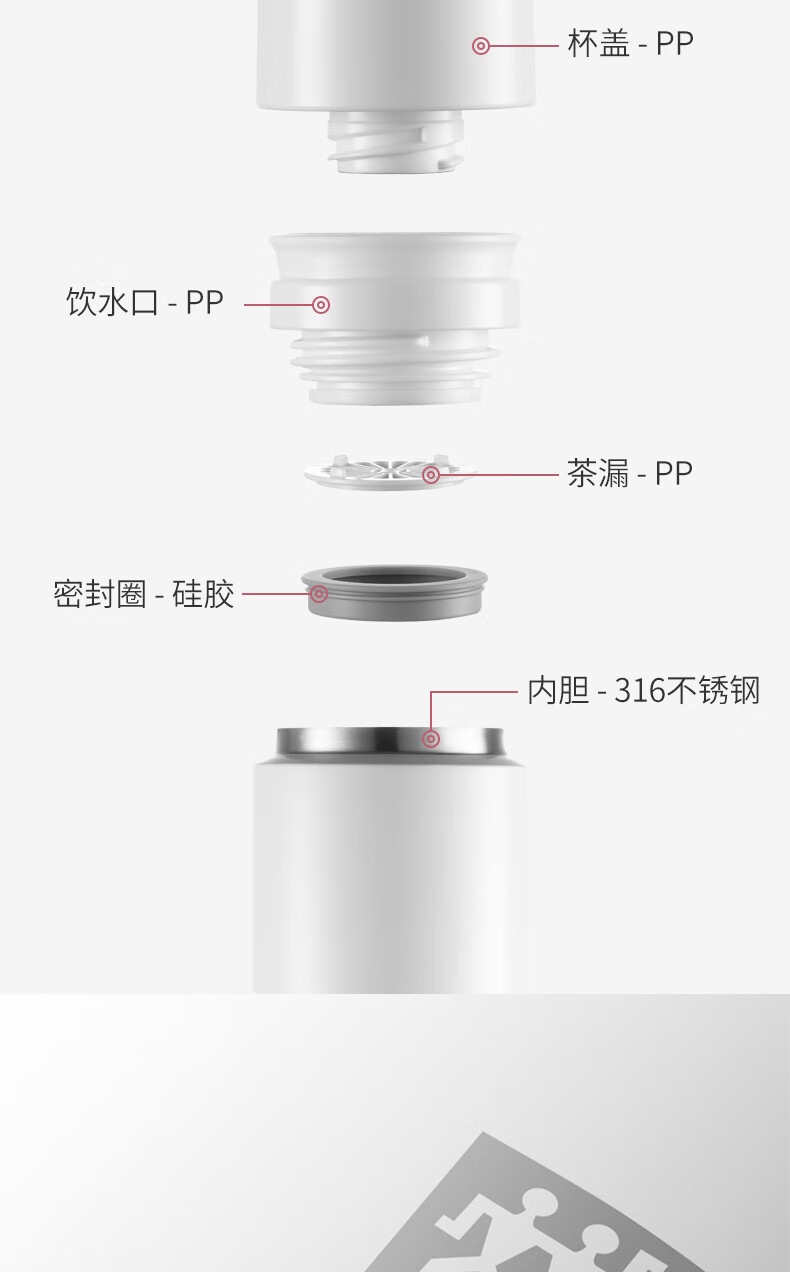 杯盖 - PP

饮水口 - PP

茶漏 - PP

密封圈 - 硅胶

内胆 - 316不锈钢