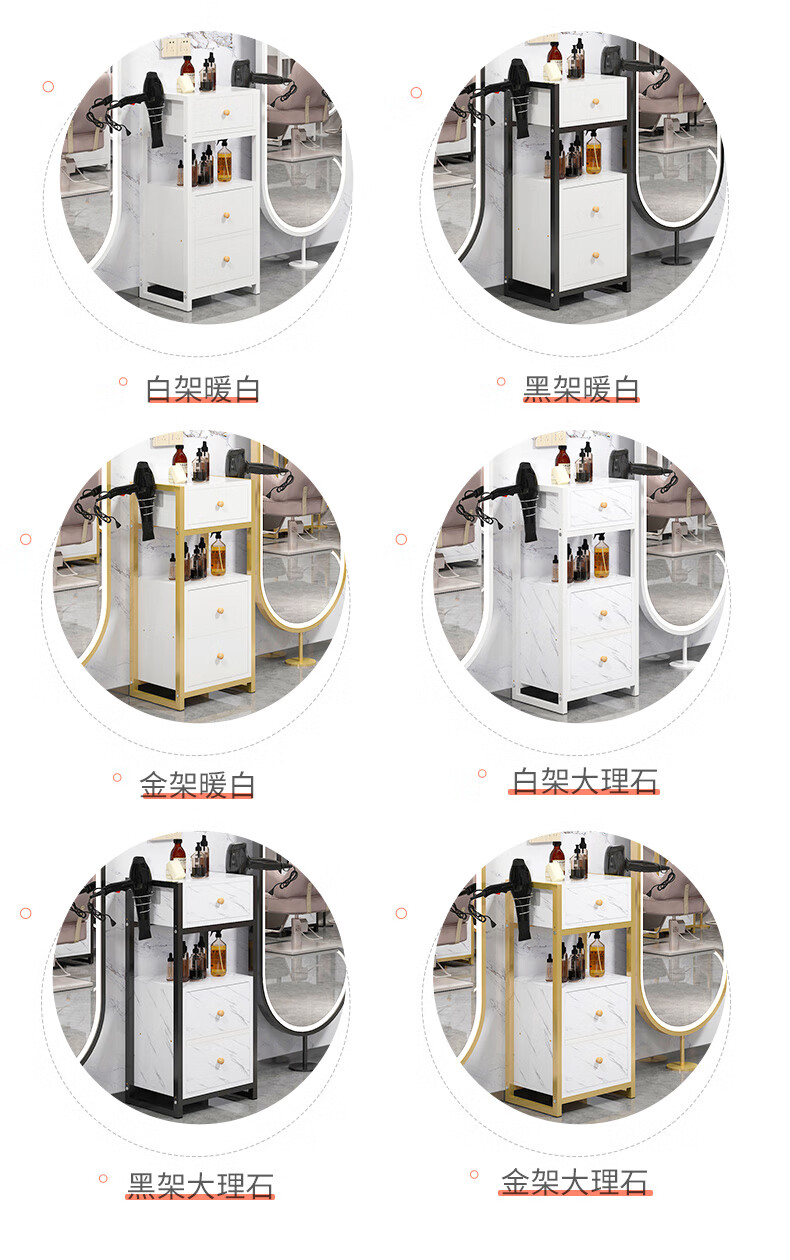 白架暖白

黑架暖白

金架暖白

白架大理石

黑架大理石

金架大理石