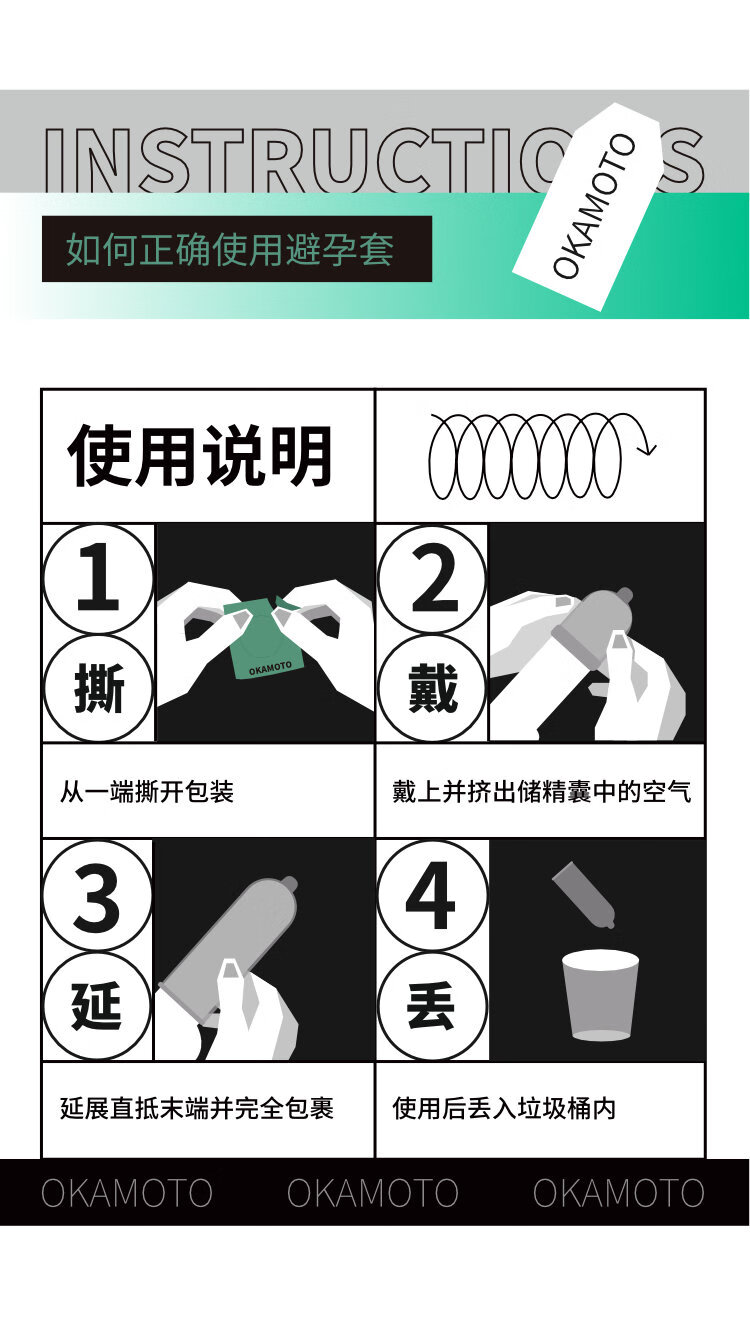 INSTRUCTIONS
OKAMOTO
如何正确使用避孕套

使用说明

1
撕
OKAMOTO
从一端撕开包装

2
戴
戴上并挤出储精囊中的空气

3
延
延展直抵末端并完全包裹

4
丢
使用后丢入垃圾桶内

OKAMOTO OKAMOTO OKAMOTO