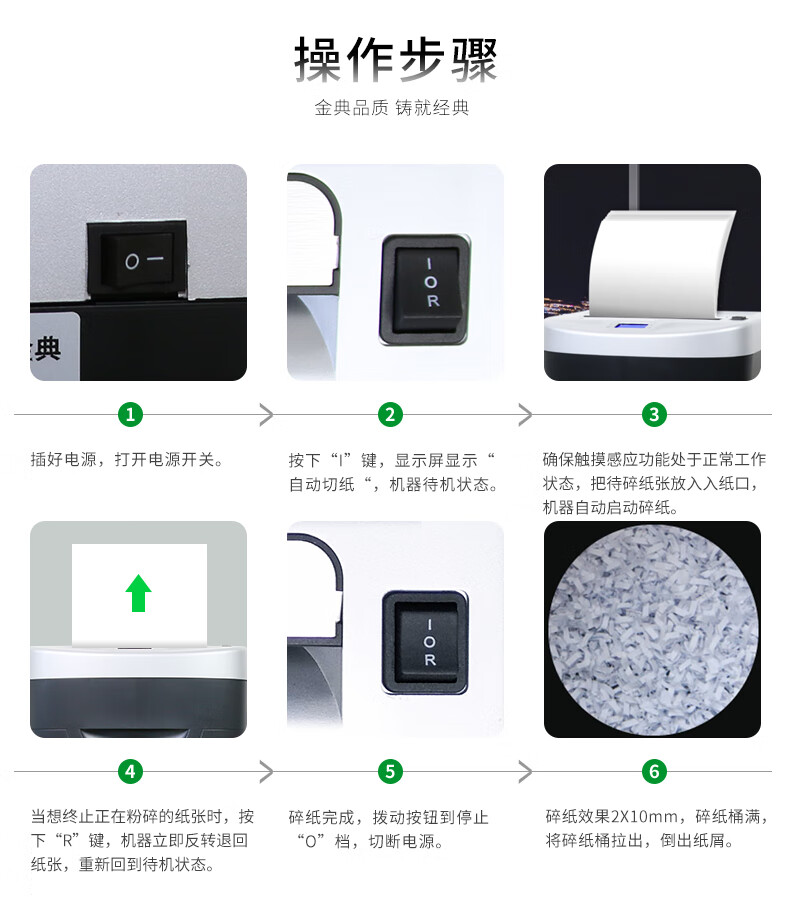 操作步骤

金典品质 铸就经典

O —

典

I O R

1

插好电源，打开电源开关。

2

按下“I”键，显示屏显示“自动切纸“，机器待机状态。

3

确保触摸感应功能处于正常工作状态，把待碎纸张放入入纸口，机器自动启动碎纸。

I O R

4

当想终止正在粉碎的纸张时，按下“R”键，机器立即反转退回纸张，重新回到待机状态。

5

碎纸完成，拨动按钮到停止“O”档，切断电源。

6

碎纸效果2X10mm，碎纸桶满，将碎纸桶拉出，倒出纸屑。