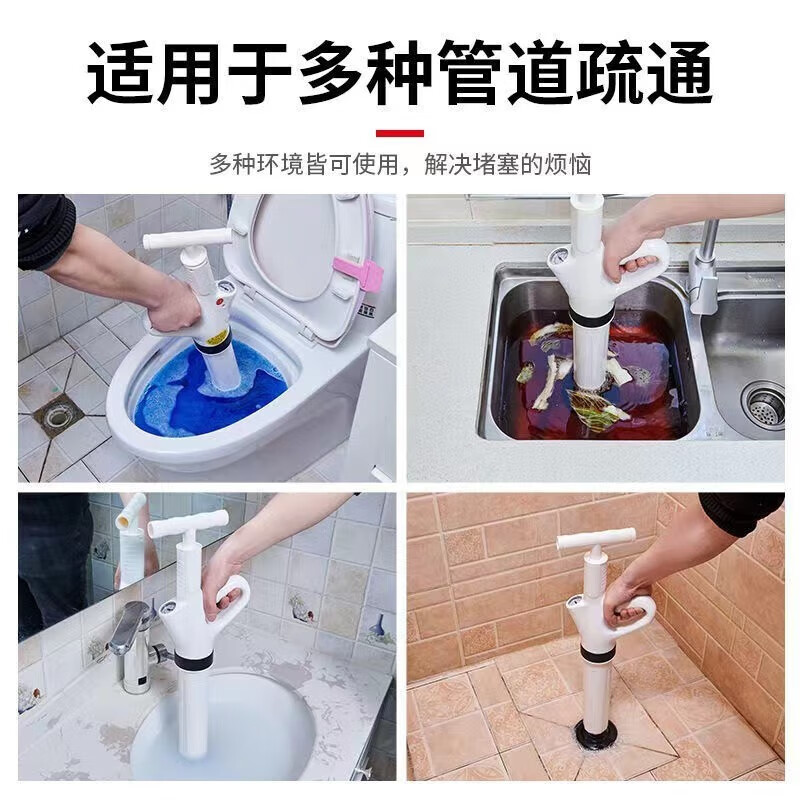 适用于多种管道疏通

多种环境皆可使用，解决堵塞的烦恼