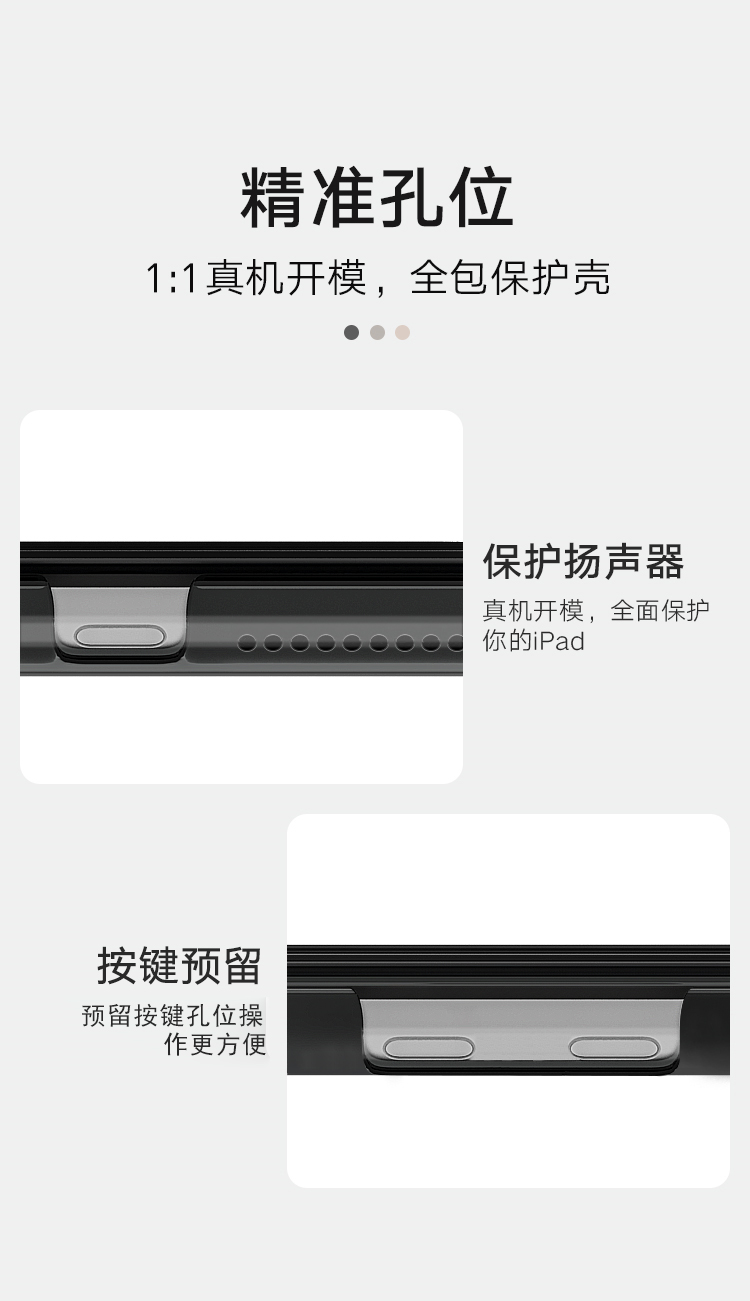 精准孔位

1:1真机开模，全包保护壳

保护扬声器

真机开模，全面保护你的iPad

按键预留

预留按键孔位操作更方便