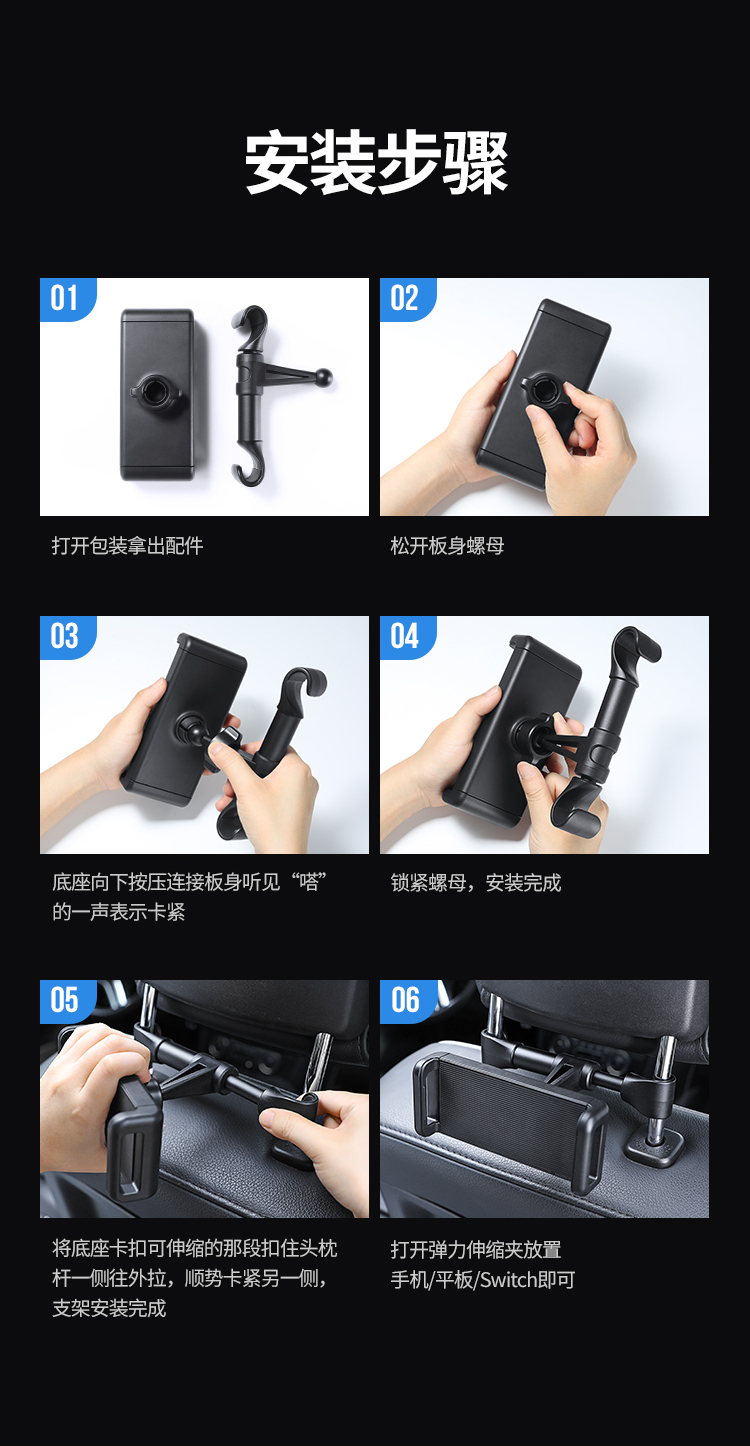 安装步骤

01

打开包装拿出配件

02

松开板身螺母

03

底座向下按压连接板身听见“嗒”的一声表示卡紧

04

锁紧螺母，安装完成

05

将底座卡扣可伸缩的那段扣住头枕杆一侧往外拉，顺势卡紧另一侧，支架安装完成

06

打开弹力伸缩夹放置手机/平板/Switch即可