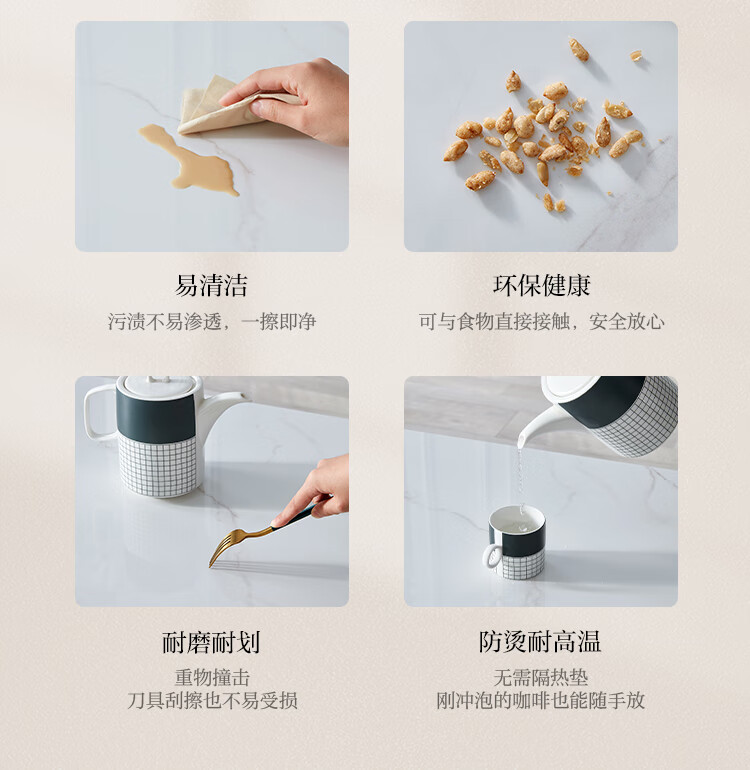 易清洁

污渍不易渗透，一擦即净

环保健康

可与食物直接接触，安全放心

耐磨耐划

重物撞击
刀具刮擦也不易受损

防烫耐高温

无需隔热垫
刚冲泡的咖啡也能随手放