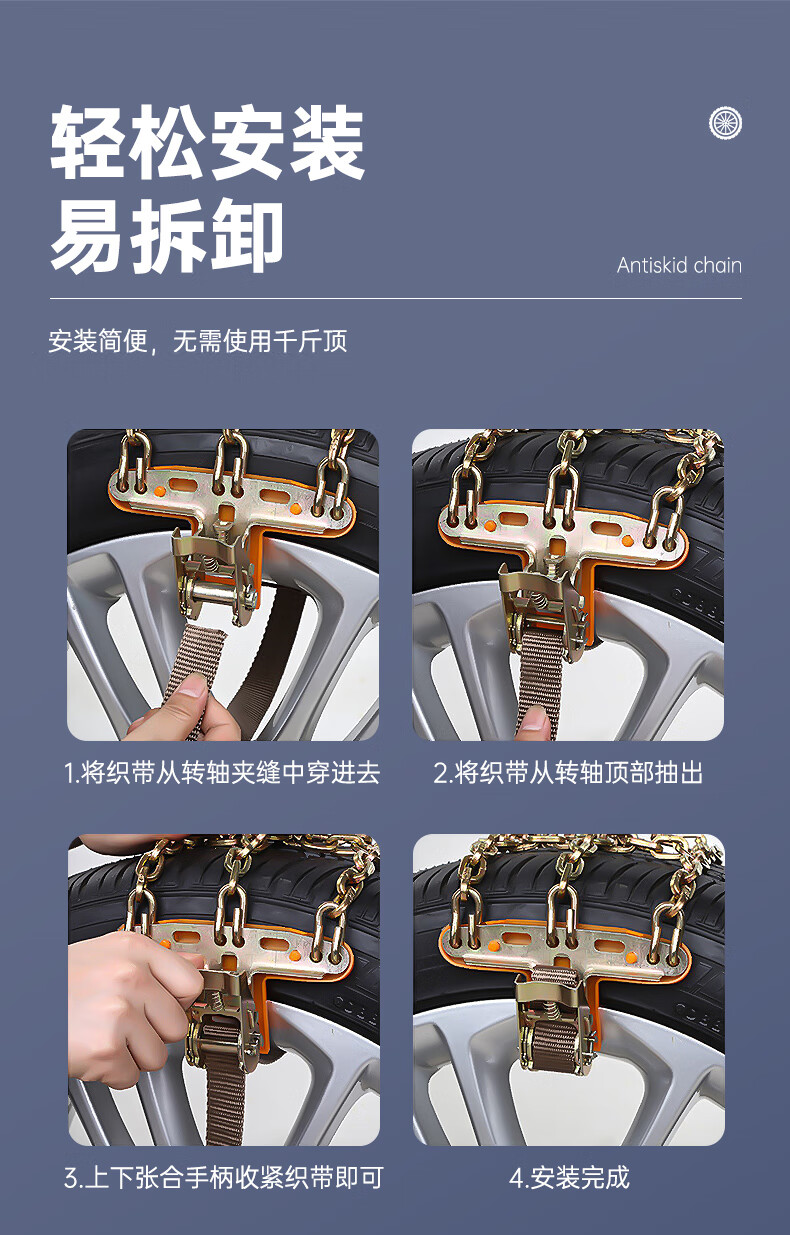 轻松安装
易拆卸

Antiskid chain

安装简便，无需使用千斤顶

1.将织带从转轴夹缝中穿进去

2.将织带从转轴顶部抽出

3.上下张合手柄收紧织带即可

4.安装完成