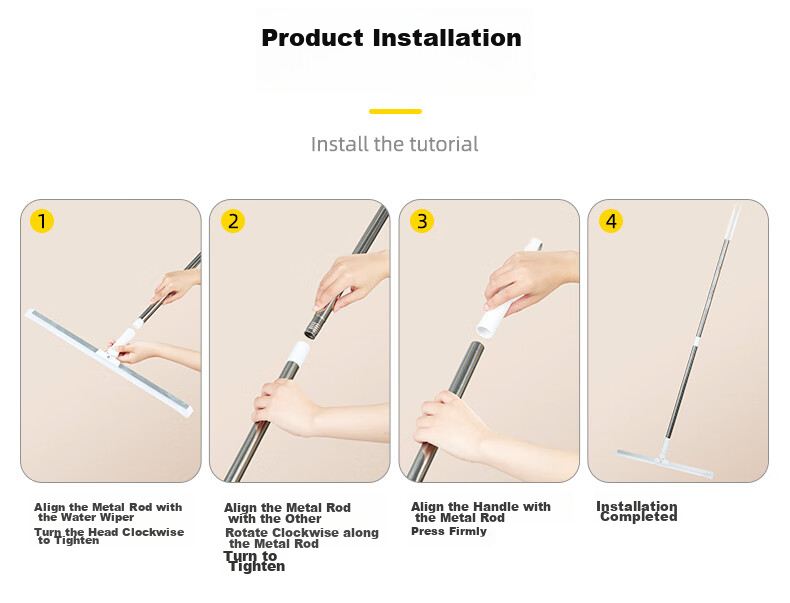 Product Installation

Install the tutorial

1

2

3

4

Align the Metal Rod with the Water Wiper
Turn the Head Clockwise to Tighten

Align the Metal Rod with the Other
Rotate Clockwise along the Metal Rod
Turn to Tighten

Align the Handle with the Metal Rod
Press Firmly

Installation Completed