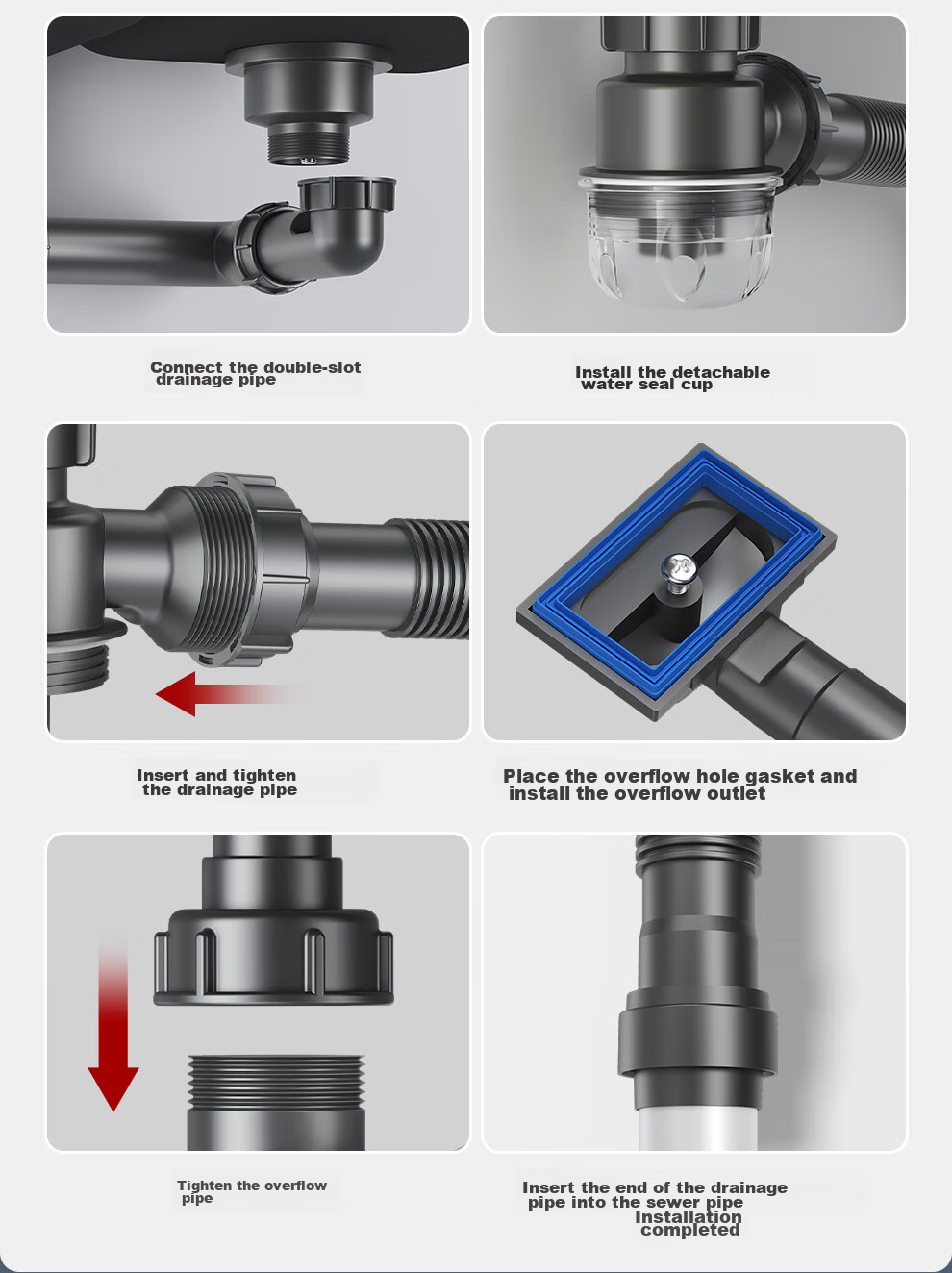 Connect the double-slot drainage pipe

Install the detachable water seal cup

Insert and tighten the drainage pipe

Place the overflow hole gasket and install the overflow outlet

Tighten the overflow pipe

Insert the end of the drainage pipe into the sewer pipe
Installation completed