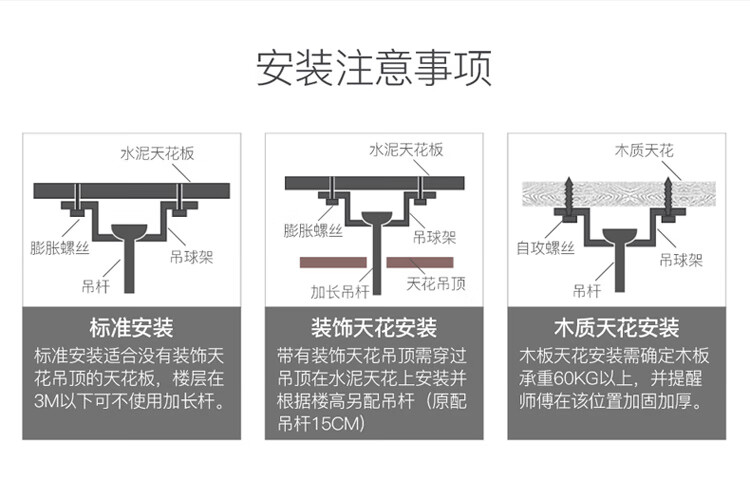 安装注意事项

水泥天花板

膨胀螺丝

吊球架

吊杆

标准安装

标准安装适合没有装饰天花吊顶的天花板，楼层在3M以下可不使用加长杆。

水泥天花板

膨胀螺丝

吊球架

加长吊杆

天花吊顶

装饰天花安装

带有装饰天花吊顶需穿过吊顶在水泥天花上安装并根据楼高另配吊杆（原配吊杆15CM）

木质天花

自攻螺丝

吊球架

吊杆

木质天花安装

木板天花安装需确定木板承重60KG以上，并提醒师傅在该位置加固加厚。