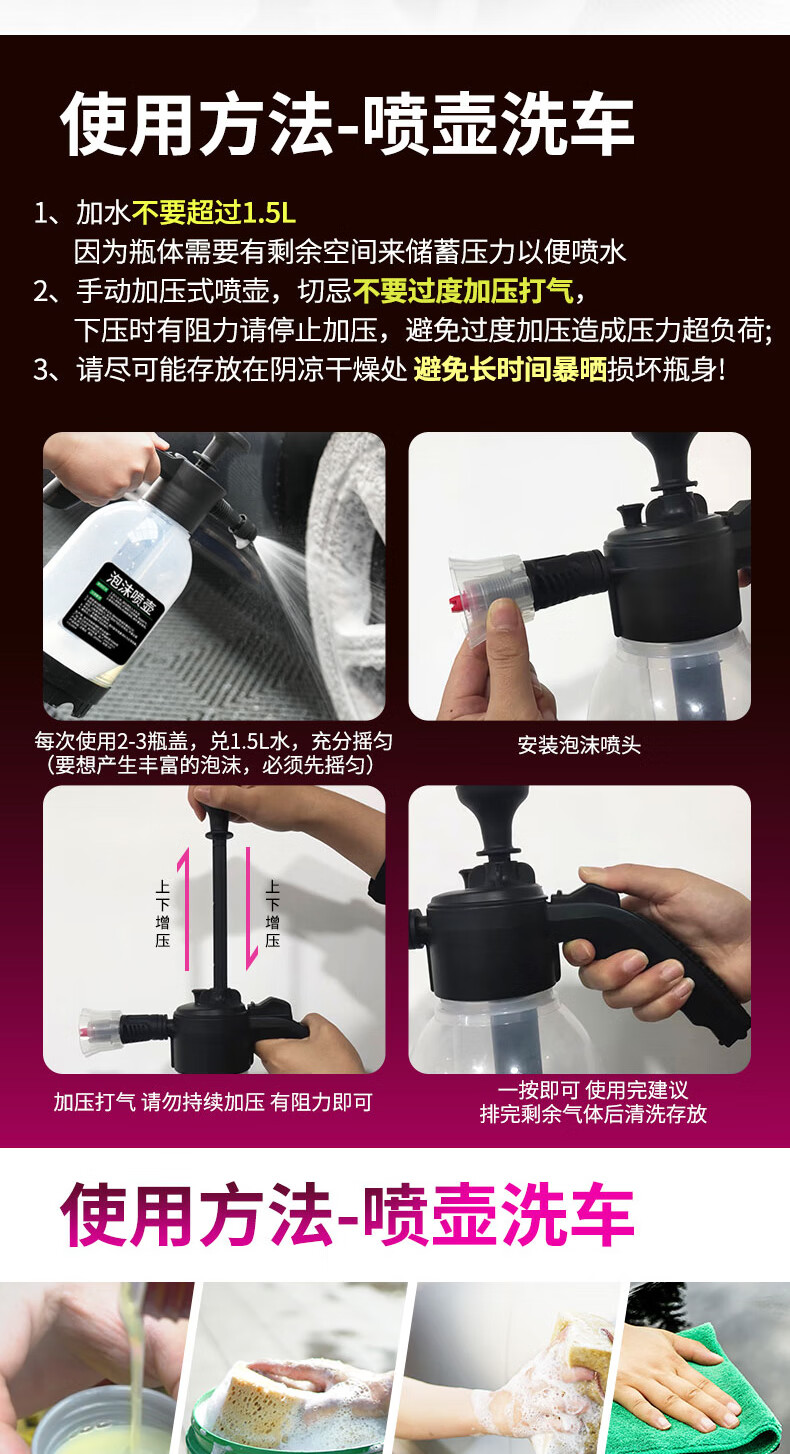 使用方法-喷壶洗车

1、加水不要超过1.5L
因为瓶体需要有剩余空间来储蓄压力以便喷水
2、手动加压式喷壶，切忌不要过度加压打气，
下压时有阻力请停止加压，避免过度加压造成压力超负荷;
3、请尽可能存放在阴凉干燥处 避免长时间暴晒损坏瓶身!

泡沫喷壶

每次使用2-3瓶盖，兑1.5L水，充分摇匀
（要想产生丰富的泡沫，必须先摇匀）

安装泡沫喷头

上下增压

上下增压

加压打气 请勿持续加压 有阻力即可

一按即可 使用完建议
排完剩余气体后清洗存放

使用方法-喷壶洗车