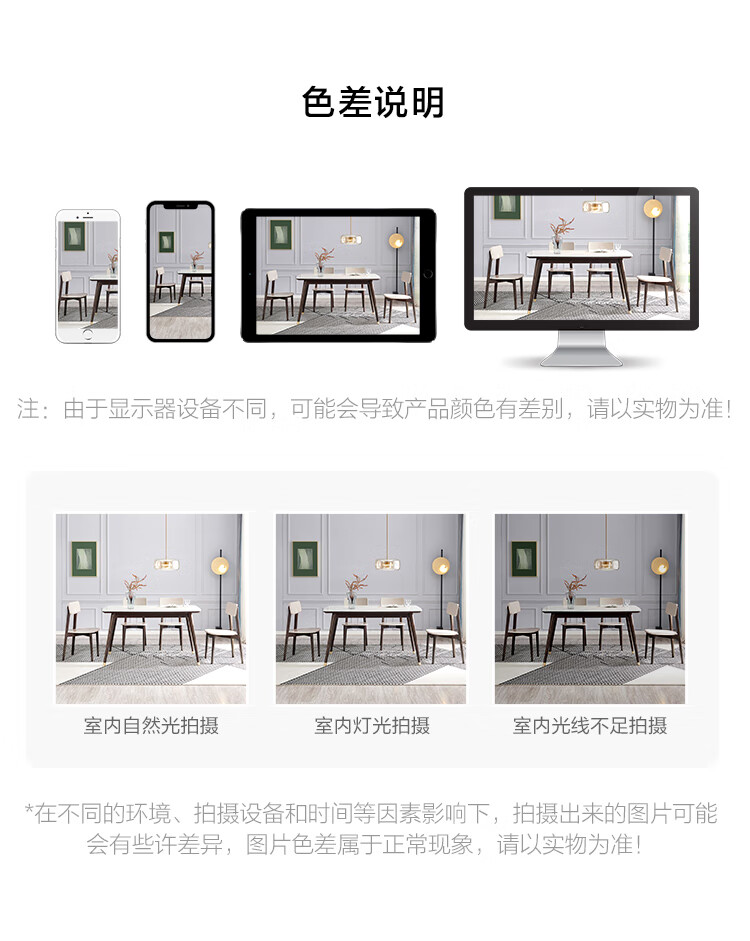 色差说明

注：由于显示器设备不同，可能会导致产品颜色有差别，请以实物为准！

室内自然光拍摄

室内灯光拍摄

室内光线不足拍摄

*在不同的环境、拍摄设备和时间等因素影响下，拍摄出来的图片可能会有些许差异，图片色差属于正常现象，请以实物为准！