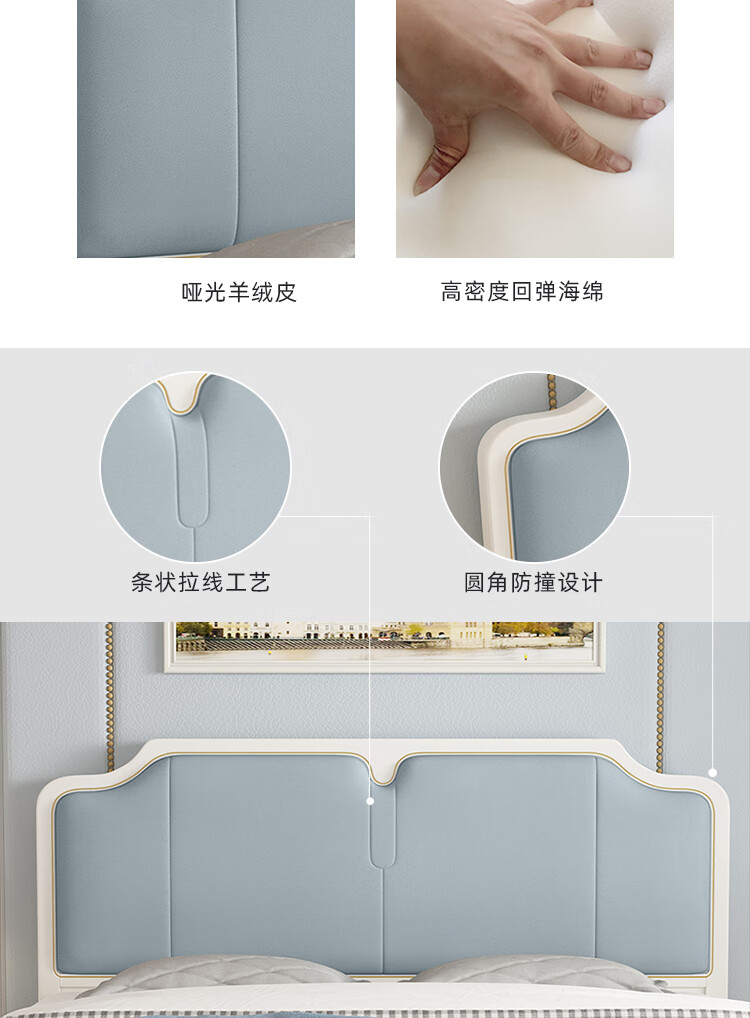 哑光羊绒皮

高密度回弹海绵

条状拉线工艺

圆角防撞设计