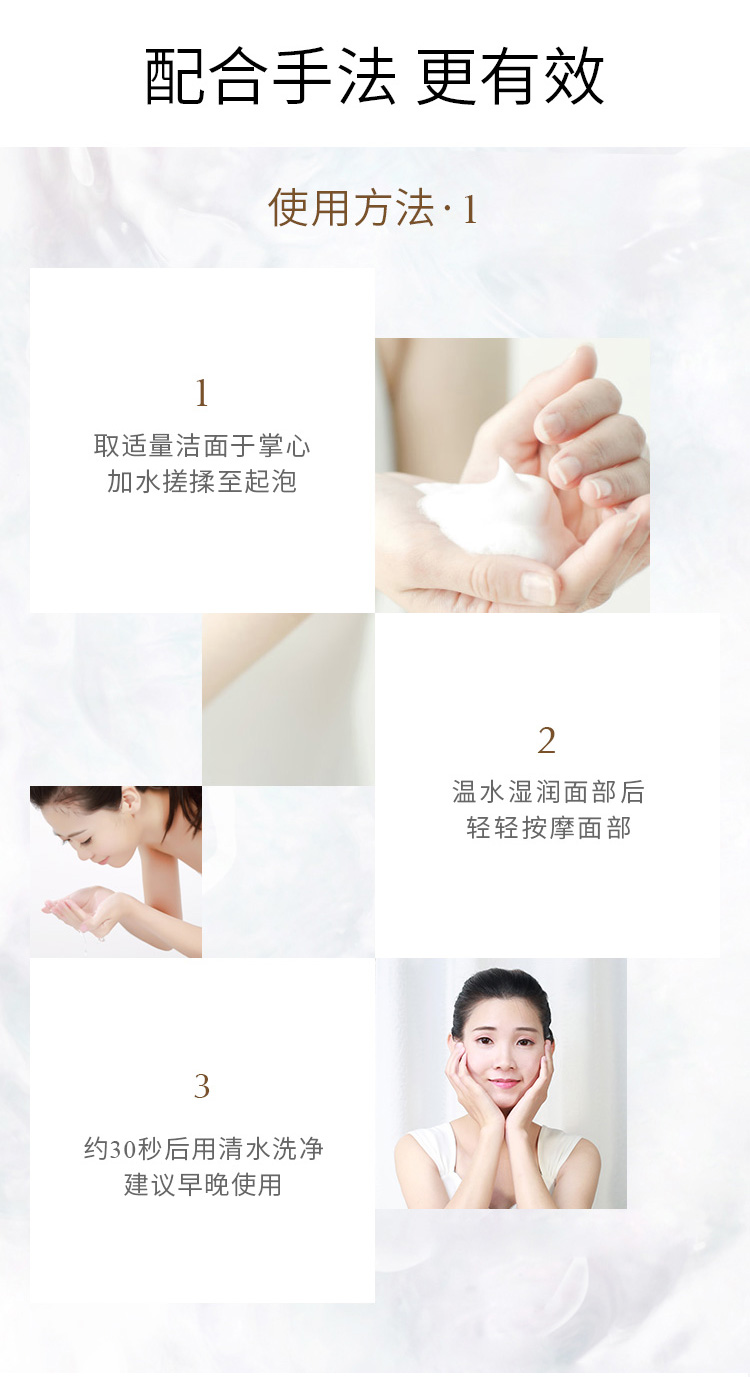 配合手法 更有效

使用方法·1

1
取适量洁面于掌心
加水搓揉至起泡

2
温水湿润面部后
轻轻按摩面部

3
约30秒后用清水洗净
建议早晚使用