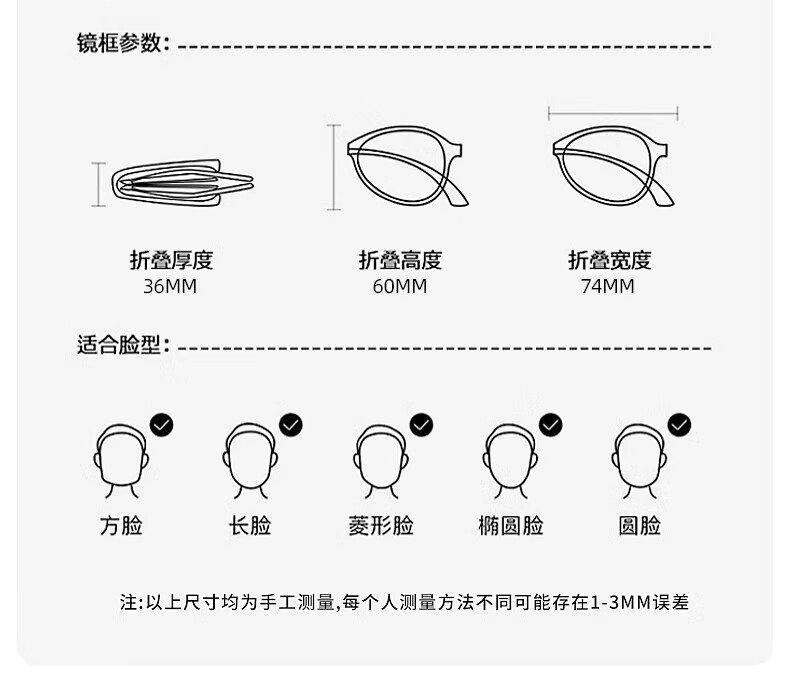 镜框参数:

折叠厚度
36MM

折叠高度
60MM

折叠宽度
74MM

适合脸型:

方脸

长脸

菱形脸

椭圆脸

圆脸

注:以上尺寸均为手工测量,每个人测量方法不同可能存在1-3MM误差